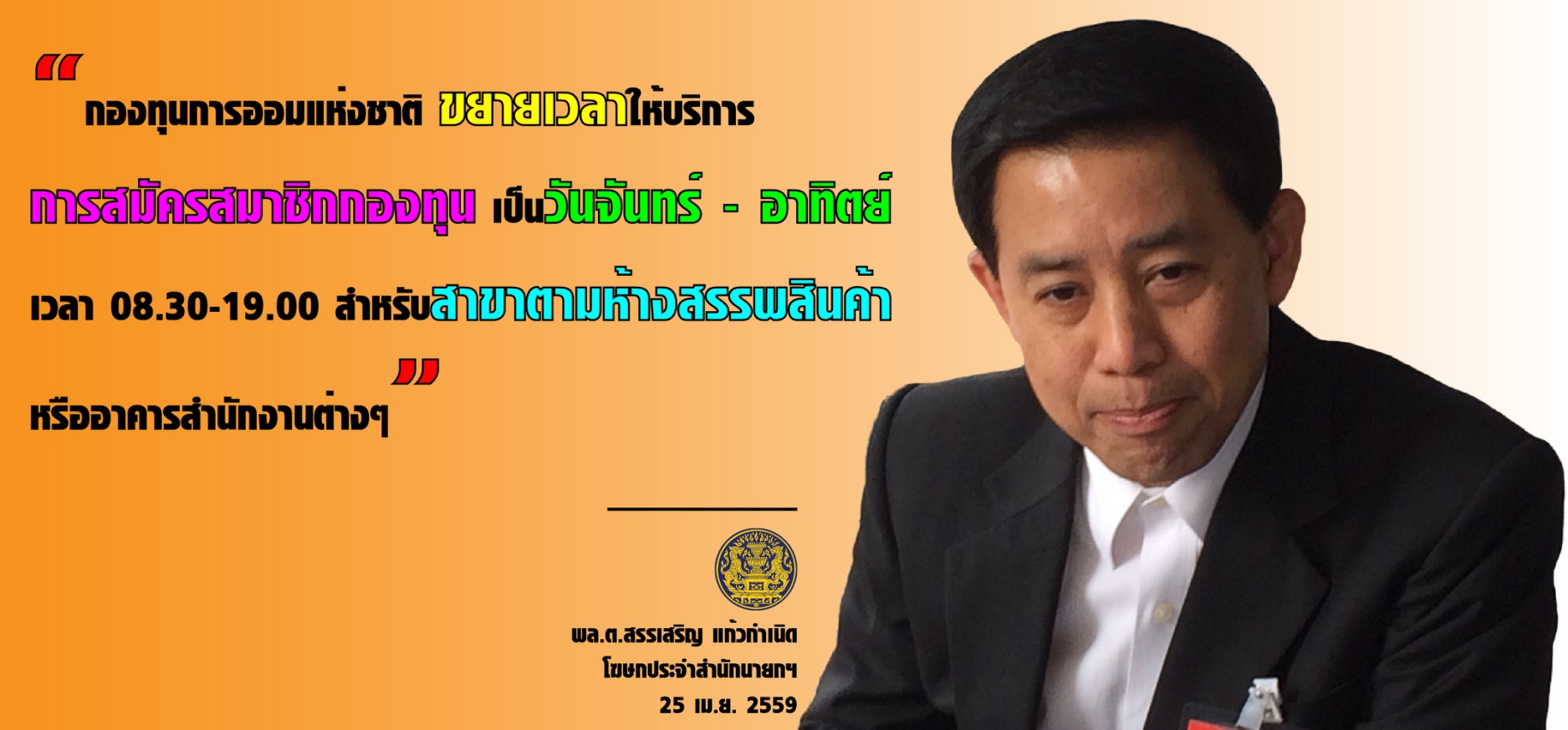 “ กองทุนการออมแห่งชาติ ขยายเวลาให้บริการ

การสมัครสมาชิกกองทุน เป็นวันจันทร์ - อาทิตย์

เวลา 08.30-19.00 สำหรับสาขาตามห้างสรรพสินค้า

หรืออาคารสำนักงานต่างๆ ”

พล.ต.สรรเสริญ แก้วกำเนิด
โฆษกประจำสำนักนายกฯ
25 เม.ย. 2559