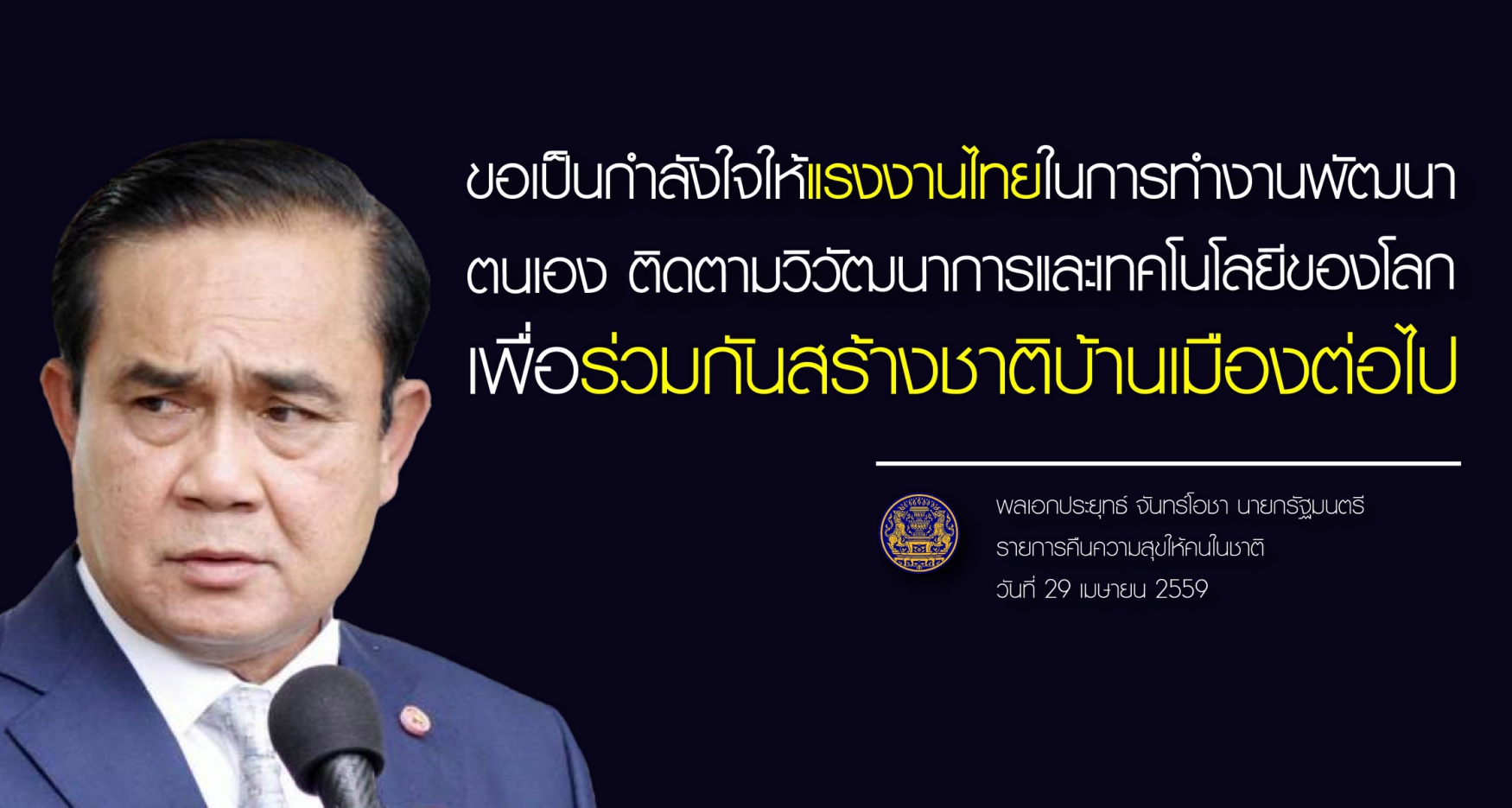 ขอเป็นกำลังใจให้แรงงานไทยในการทำงานพัฒนาตนเอง ติดตามวิวัฒนาการและเทคโนโลยีของโลก เพื่อร่วมกันสร้างชาติบ้านเมืองต่อไป

พลเอกประยุทธ์ จันทร์โอชา นายกรัฐมนตรี
รายการคืนความสุขให้คนในชาติ
วันที่ 29 เมษายน 2559