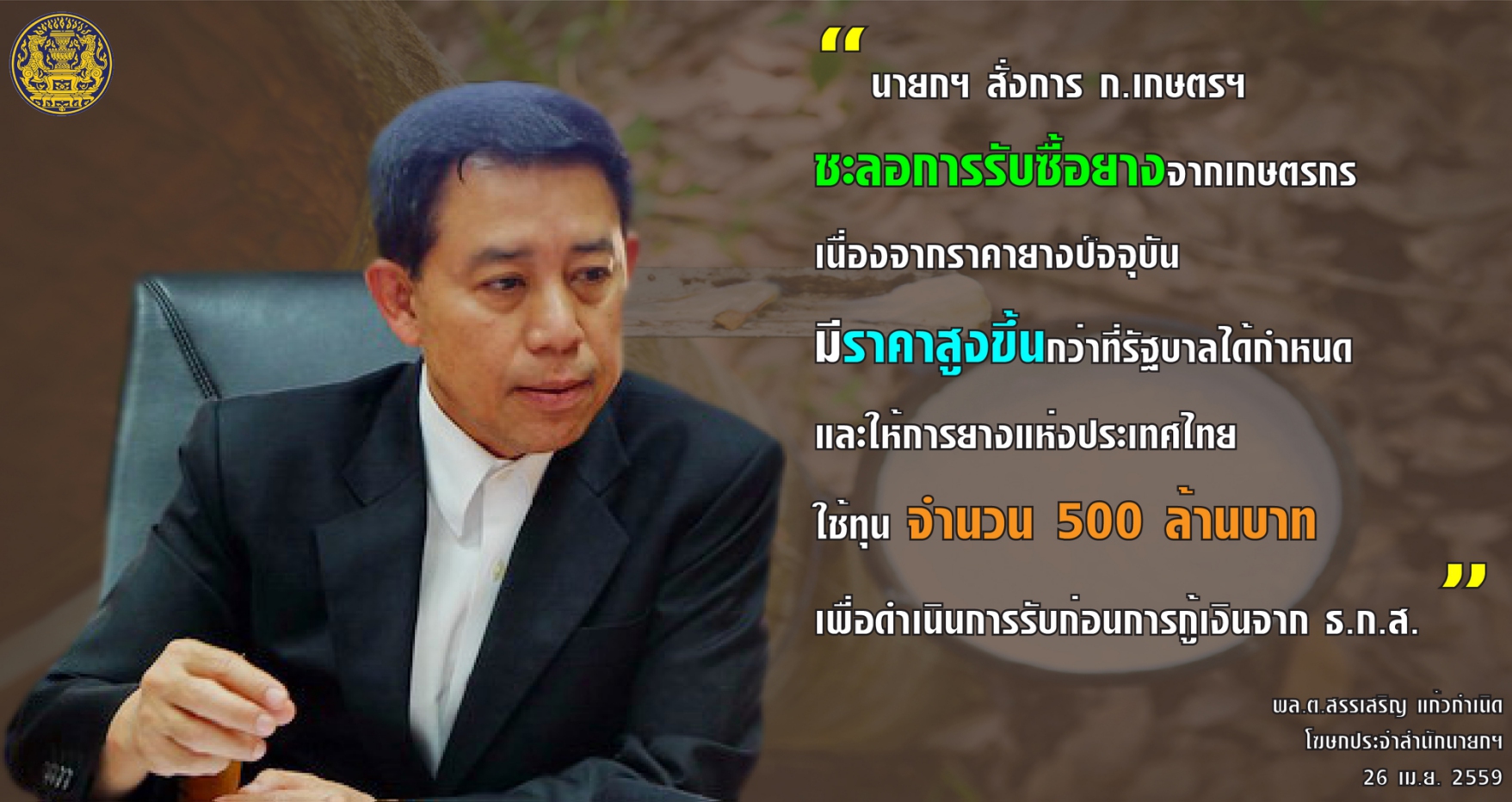 “ นายกฯ สั่งการ ก.เกษตรฯ

ชะลอการรับซื้อยางจากเกษตรกร

เนื่องจากราคายางปัจจุบัน

มีราคาสูงขึ้นกว่าที่รัฐบาลได้กำหนด

และให้การยางแห่งประเทศไทย

ใช้ทุน จำนวน 500 ล้านบาท

เพื่อดำเนินการรับก่อนการกู้เงินจาก ธ.ก.ส. ”

พล.ต.สรรเสริญ แก้วกำเนิด
โฆษกประจำสำนักนายกฯ
26 เม.ย. 2559