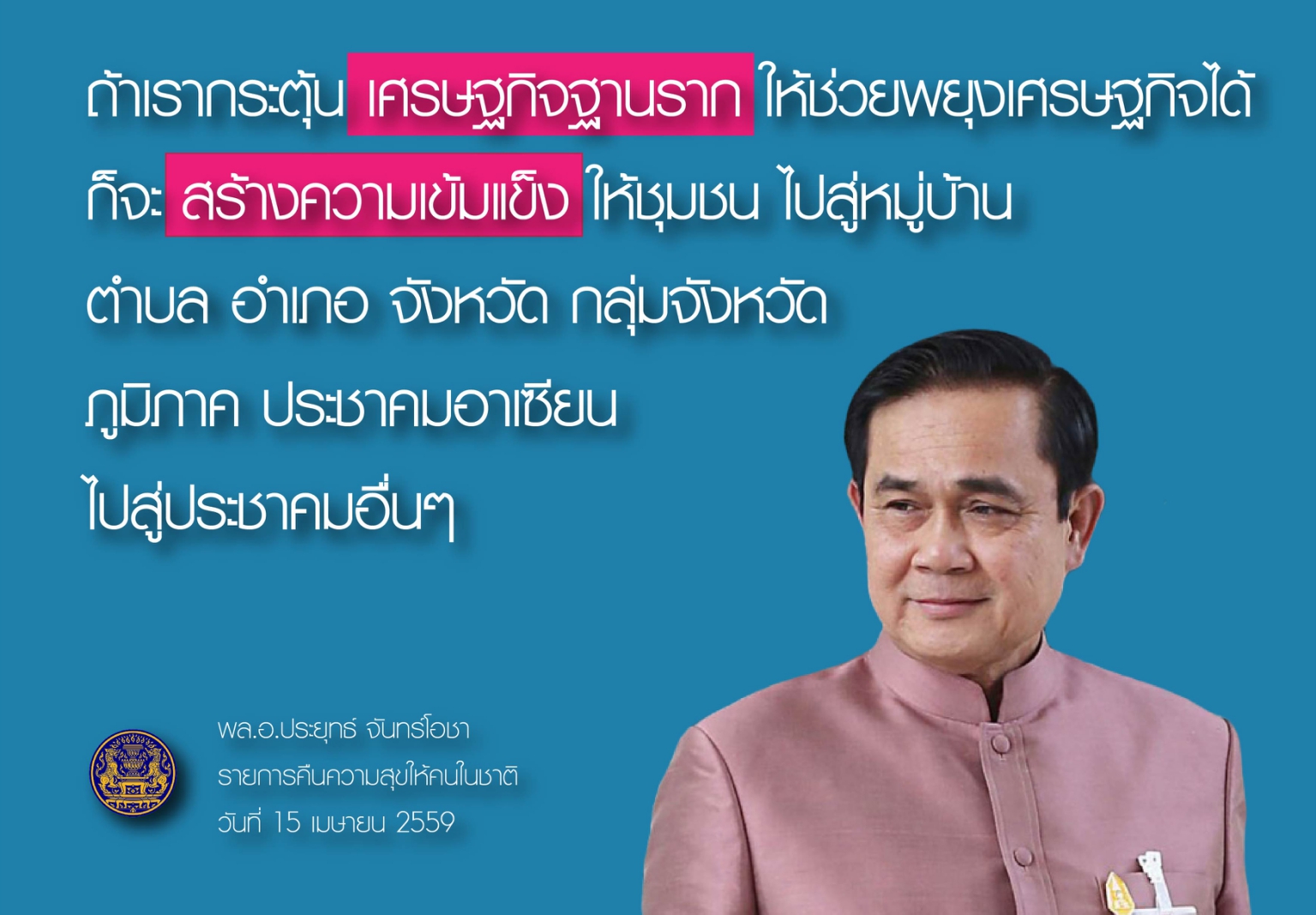 ถ้าเรากระตุ้น เศรษฐกิจฐานราก ให้ช่วยพยุงเศรษฐกิจได้
ก็จะ สร้างความเข้มแข็ง ให้ชุมชน ไปสู่หมู่บ้าน
ตำบล อำเภอ จังหวัด กลุ่มจังหวัด
ภูมิภาค ประชาคมอาเซียน
ไปสู่ประชาคมอื่นๆ

พล.อ.ประยุทธ์ จันทร์โอชา
รายการคืนความสุขให้คนในชาติ
วันที่ 15 เมษายน 2559