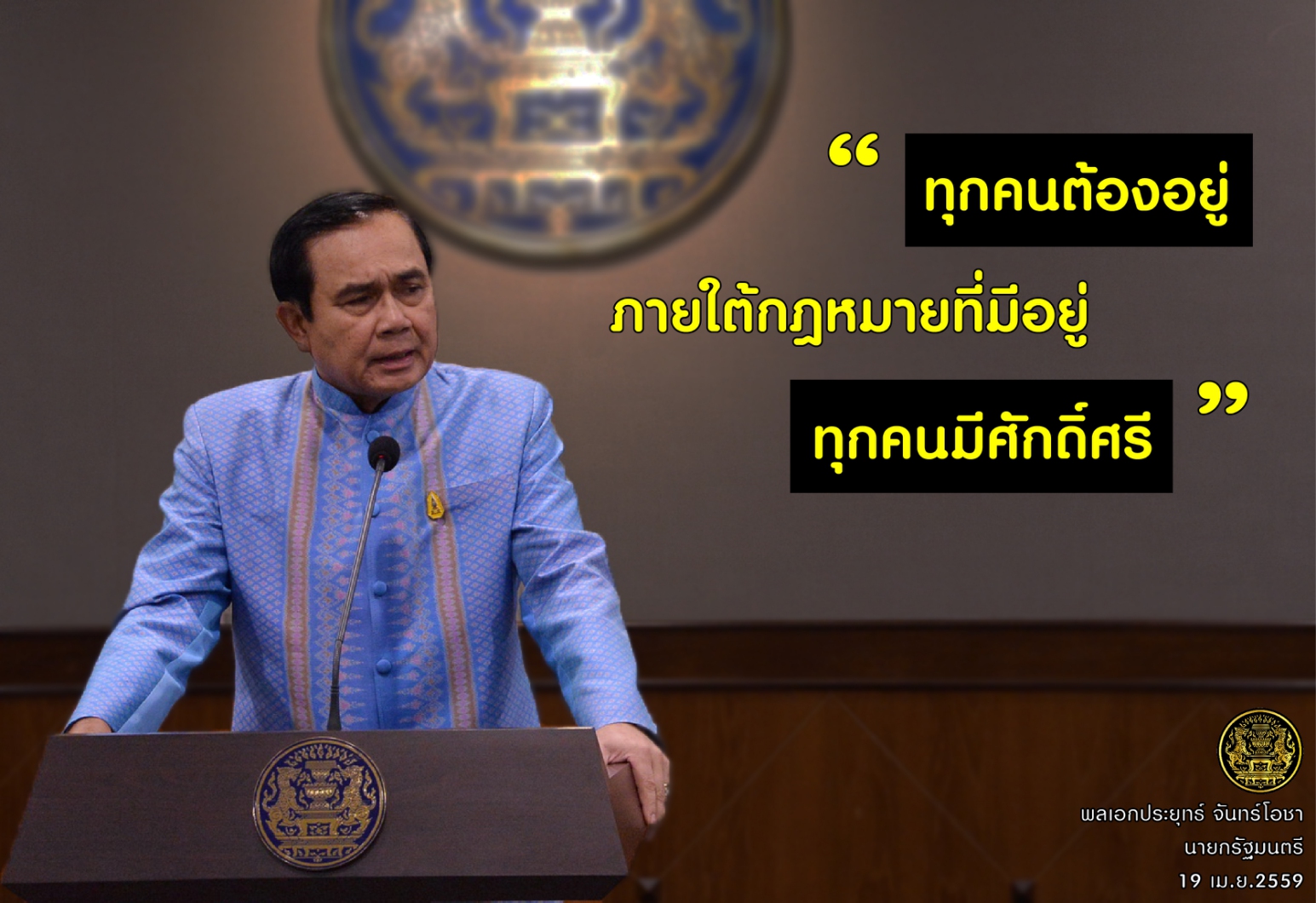 “ ทุกคนต้องอยู่

ภายใต้กฎหมายที่มีอยู่

ทุกคนมีศักดิ์ศรี ”

พลเอกประยุทธ์ จันทร์โอชา
นายกรัฐมนตรี
19 เม.ย.2559