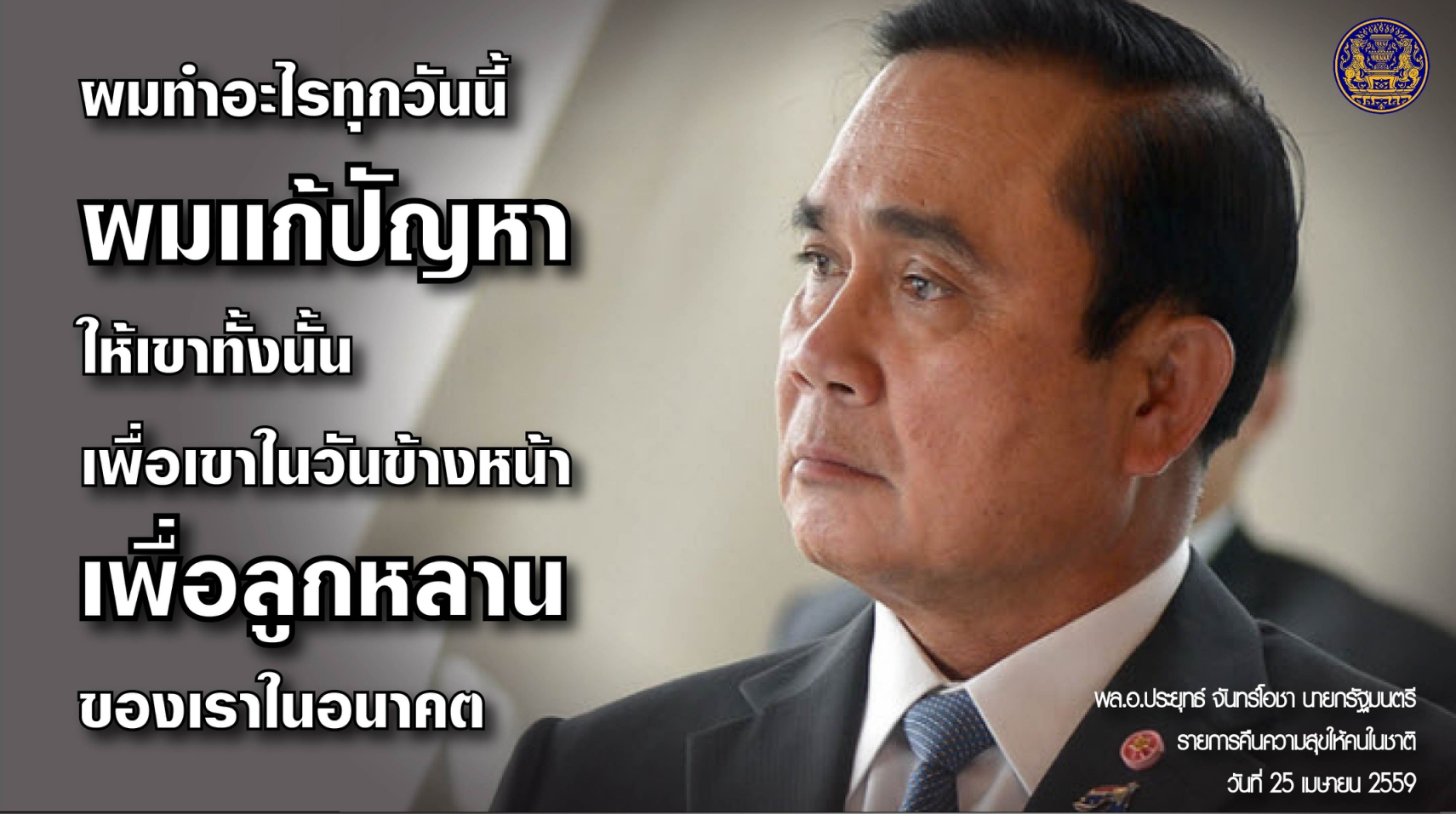 ผมทำอะไรทุกวันนี้

ผมแก้ปัญหา

ให้เขาทั้งนั้น

เพื่อเขาในวันข้างหน้า

เพื่อลูกหลาน

ของเราในอนาคต

พล.อ.ประยุทธ์ จันทร์โอชา นายกรัฐมนตรี
รายการคืนความสุขให้คนในชาติ
วันที่ 25 เมษายน 2559