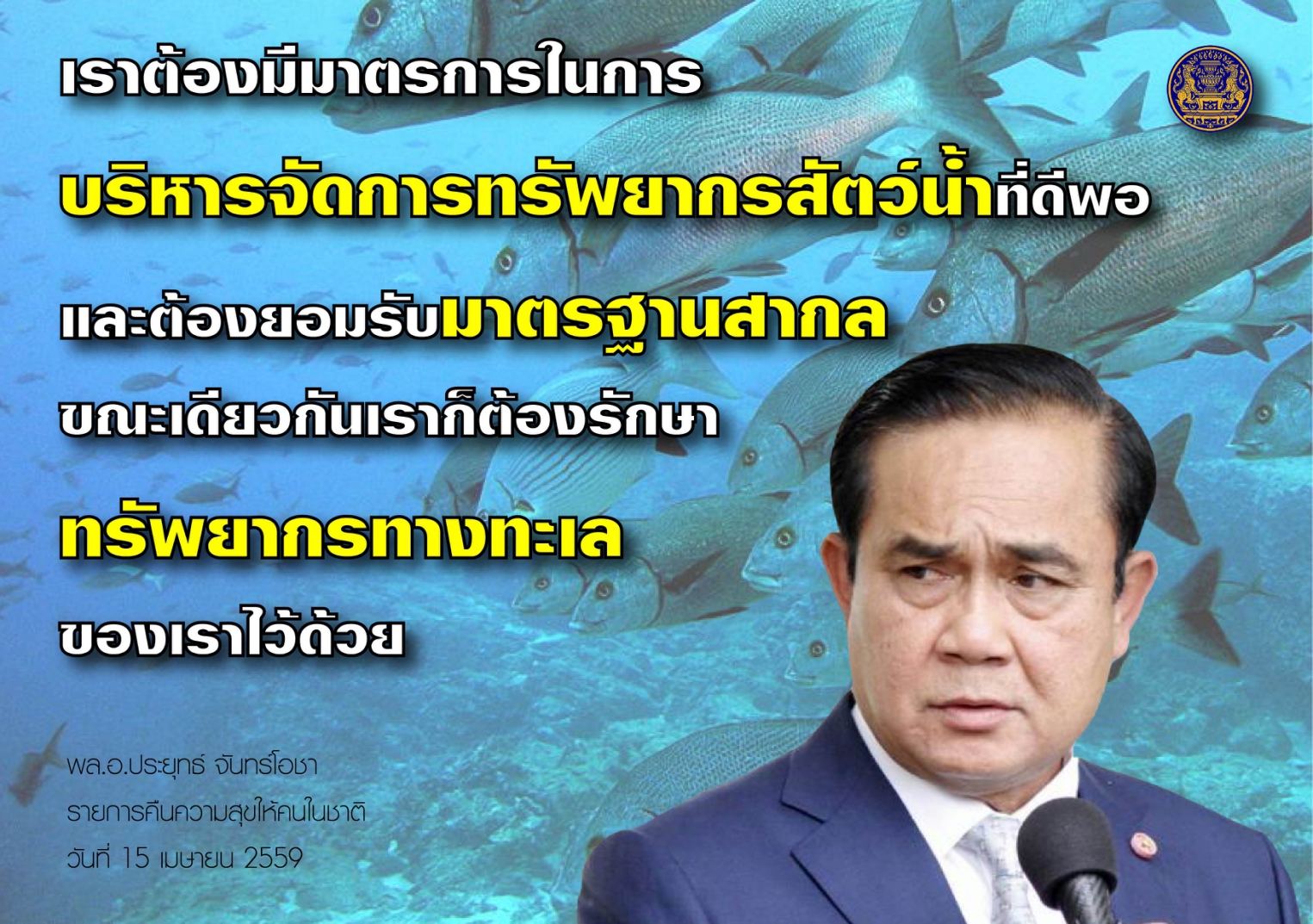 เราต้องมีมาตรการในการ

บริหารจัดการทรัพยากรสัตว์น้ำที่ดีพอ

และต้องยอมรับมาตรฐานสากล

ขณะเดียวกันเราก็ต้องรักษา

ทรัพยากรทางทะเล

ของเราไว้ด้วย

พล.อ.ประยุทธ์ จันทร์โอชา
รายการคืนความสุขให้คนในชาติ
วันที่ 15 เมษายน 2559