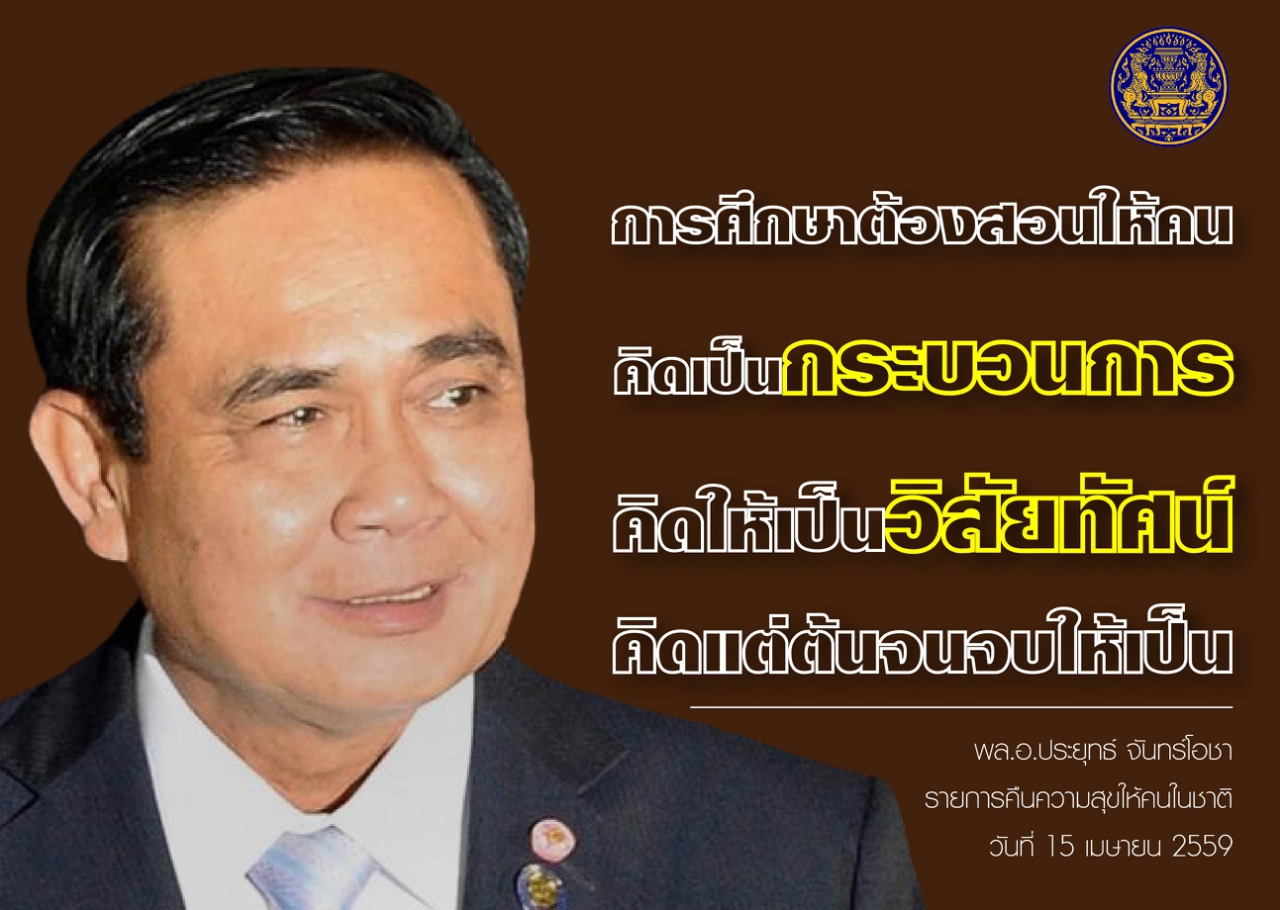 การศึกษาต้องสอนให้คน

คิดเป็นกระบวนการ

คิดให้เป็นวิสัยทัศน์

คิดแต่ต้นจนจบให้เป็น

พล.อ.ประยุทธ์ จันทร์โอชา
รายการคืนความสุขให้คนในชาติ
วันที่ 15 เมษายน 2559