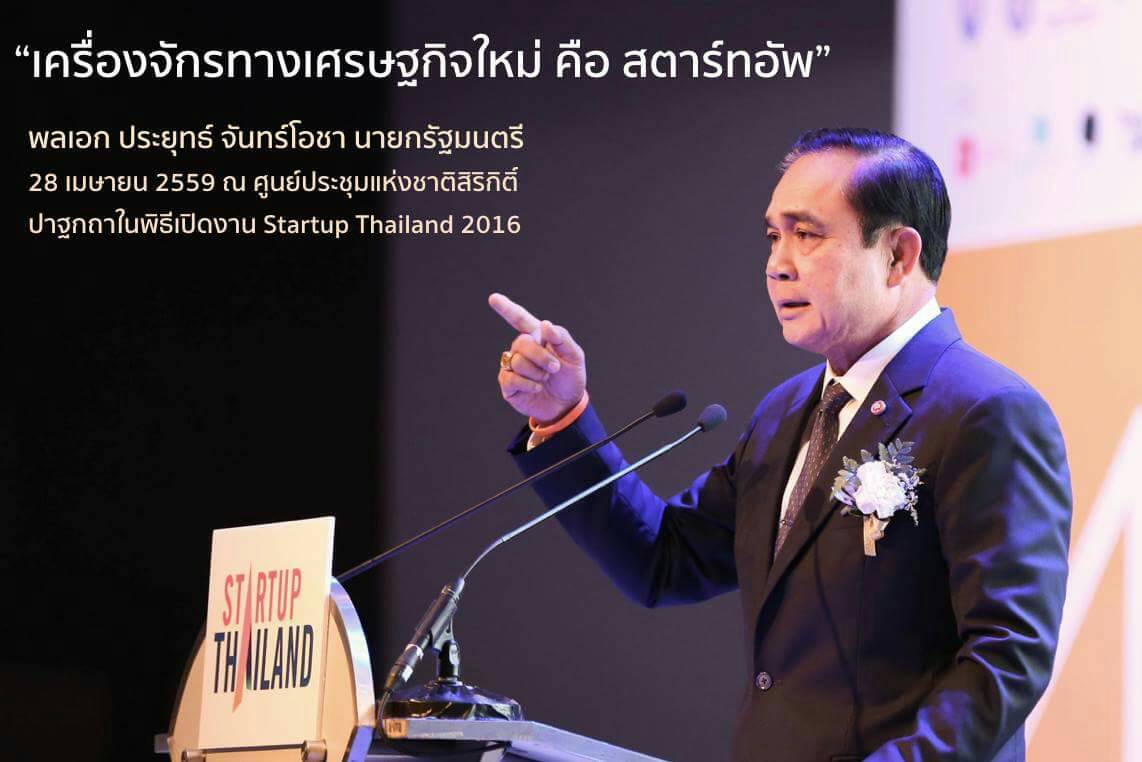 “เครื่องจักรทางเศรษฐกิจใหม่ คือ สตาร์ทอัพ”

พลเอก ประยุทธ์ จันทร์โอชา นายกรัฐมนตรี
28 เมษายน 2559 ณ ศูนย์ประชุมแห่งชาติสิริกิติ์
ปาฐกถาในพิธีเปิดงาน Startup Thailand 2016

STARTUP THAILAND