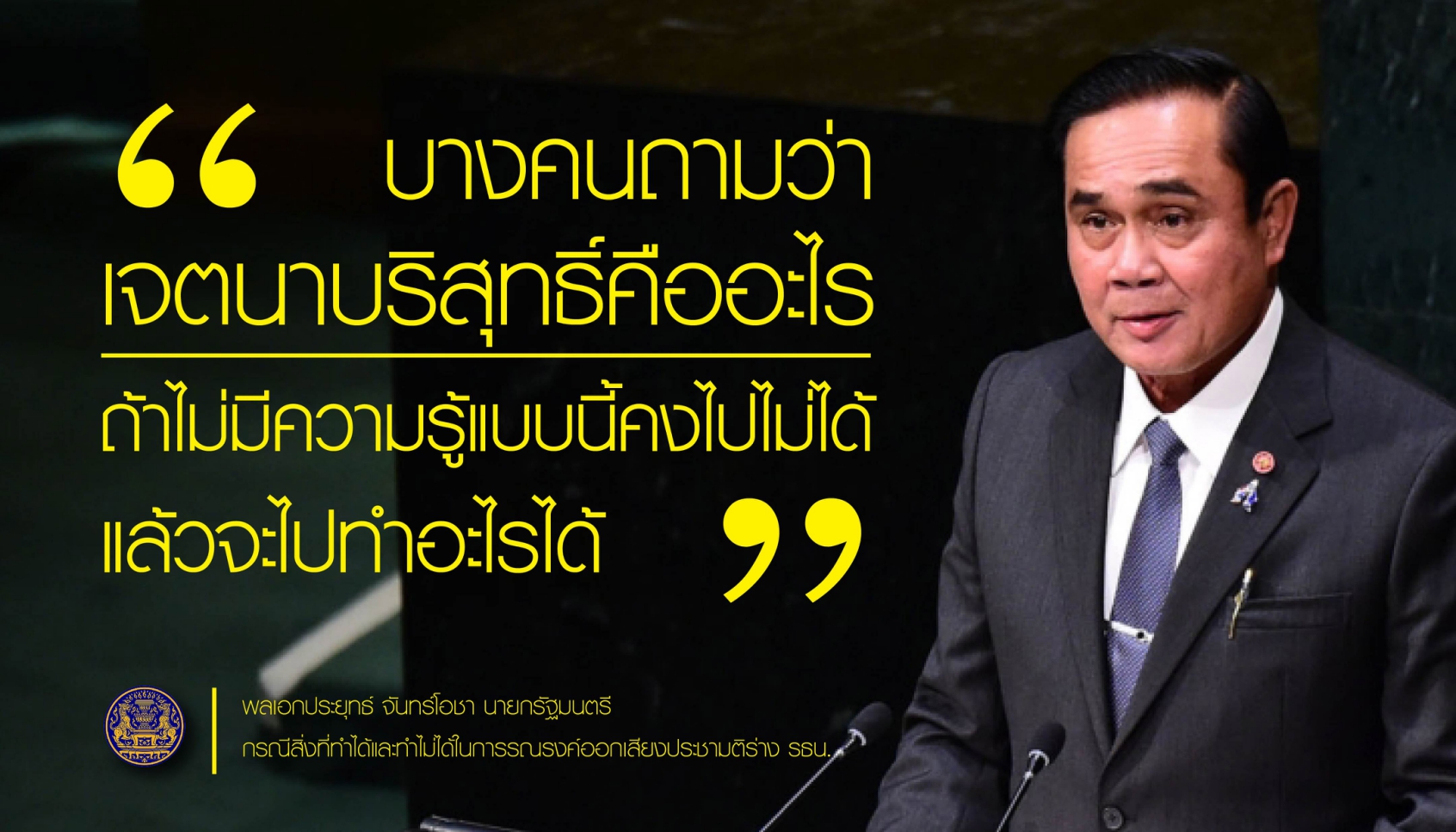 “ บางคนถามว่า เจตนาบริสุทธิ์คืออะไร

ถ้าไม่มีความรู้แบบนี้คงไปไม่ได้ แล้วจะไปทำอะไรได้ ”

พลเอกประยุทธ์ จันทร์โอชา นายกรัฐมนตรี
กรณีสิ่งที่ทำได้และทำไม่ได้ในการรณรงค์ออกเสียงประชามติร่าง รธน.