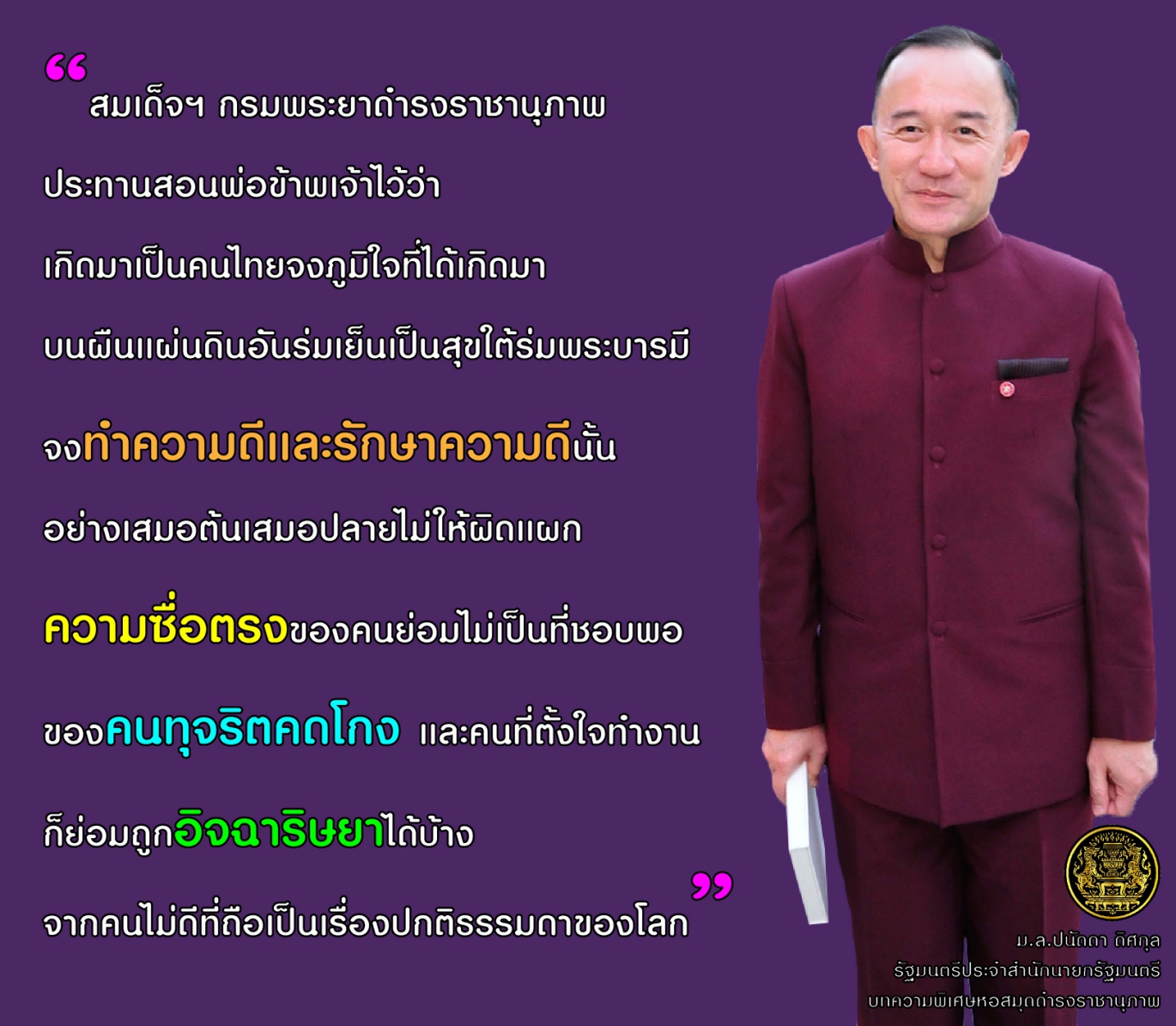 “ สมเด็จฯ กรมพระยาดำรงราชานุภาพ

ประทานสอนพ่อข้าพเจ้าไว้ว่า

เกิดมาเป็นคนไทยจงภูมิใจที่ได้เกิดมา

บนผืนแผ่นดินอันร่มเย็นเป็นสุขใต้ร่มพระบารมี

จงทำความดีและรักษาความดีนั้น

อย่างเสมอต้นเสมอปลายไม่ให้ผิดแผก

ความซื่อตรงของคนย่อมไม่เป็นที่ชอบพอ

ของคนทุจริตคดโกง และคนที่ตั้งใจทำงาน

ก็ย่อมถูกอิจฉาริษยาได้บ้าง

จากคนไม่ดีที่ถือเป็นเรื่องปกติธรรมดาของโลก ”

ม.ล.ปนัดดา ดิศกุล
รัฐมนตรีประจำสำนักนายกรัฐมนตรี
บทความพิเศษหอสมุดดำรงราชานุภาพ