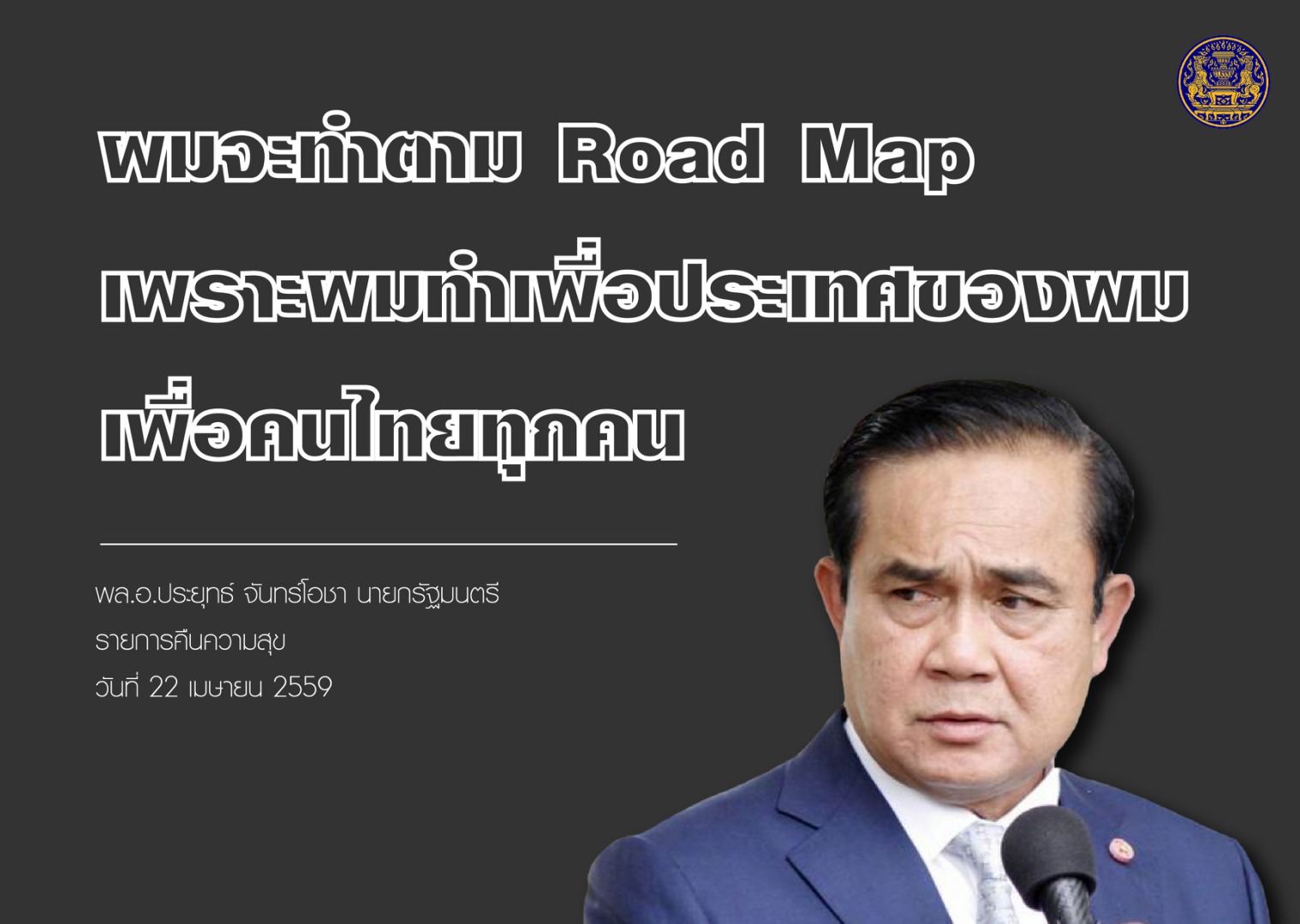 ผมจะทำตาม Road Map
เพราะผมทำเพื่อประเทศของผม
เพื่อคนไทยทุกคน

พล.อ.ประยุทธ์ จันทร์โอชา นายกรัฐมนตรี
รายการคืนความสุข
วันที่ 22 เมษายน 2559