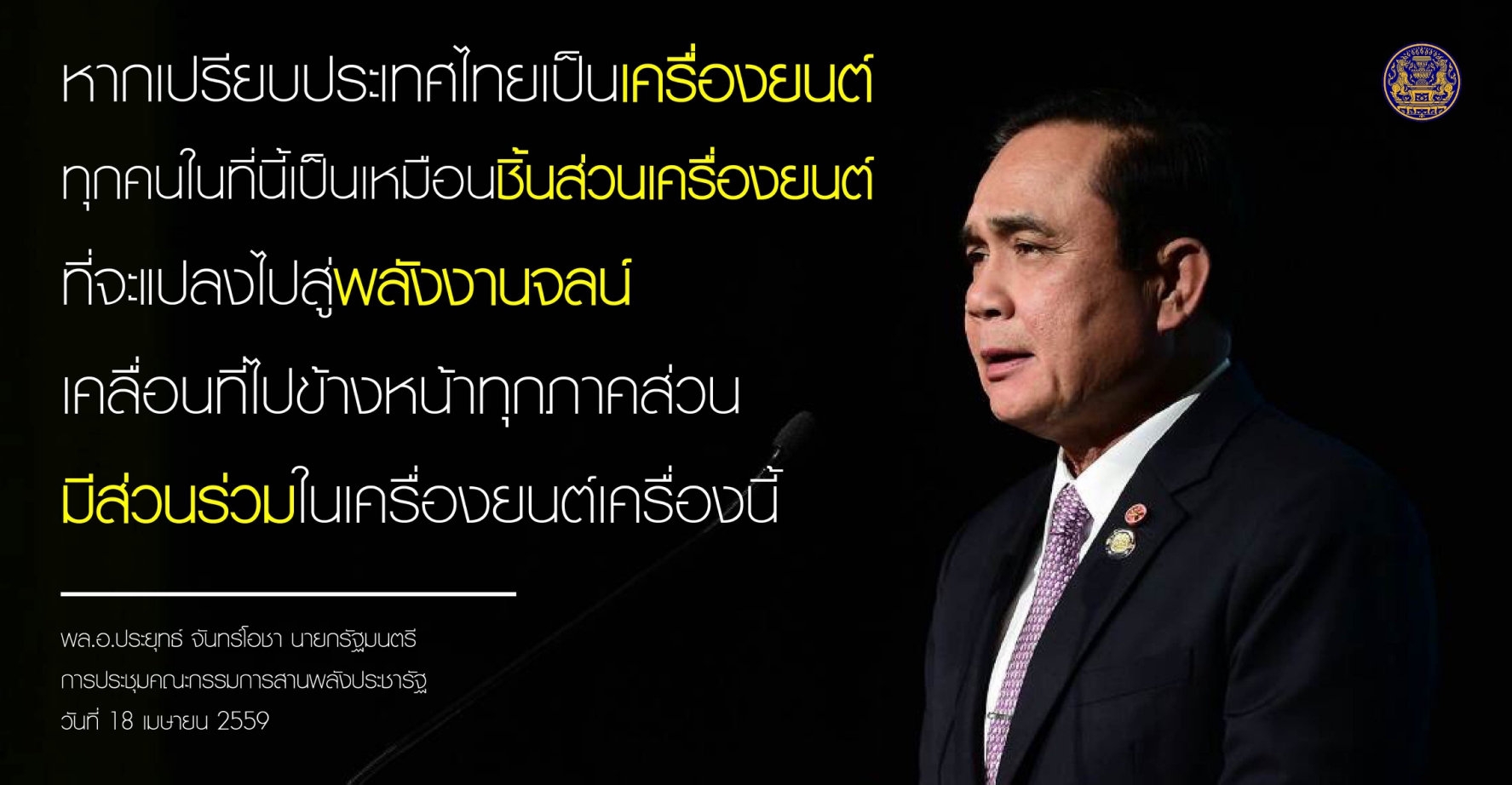 หากเปรียบประเทศไทยเป็นเครื่องยนต์
ทุกคนในที่นี้เป็นเหมือนชิ้นส่วนเครื่องยนต์
ที่จะแปลงไปสู่พลังงานจลน์
เคลื่อนที่ไปข้างหน้าทุกภาคส่วน
มีส่วนร่วมในเครื่องยนต์เครื่องนี้

พล.อ.ประยุทธ์ จันทร์โอชา นายกรัฐมนตรี
การประชุมคณะกรรมการสานพลังประชารัฐ
วันที่ 18 เมษายน 2559