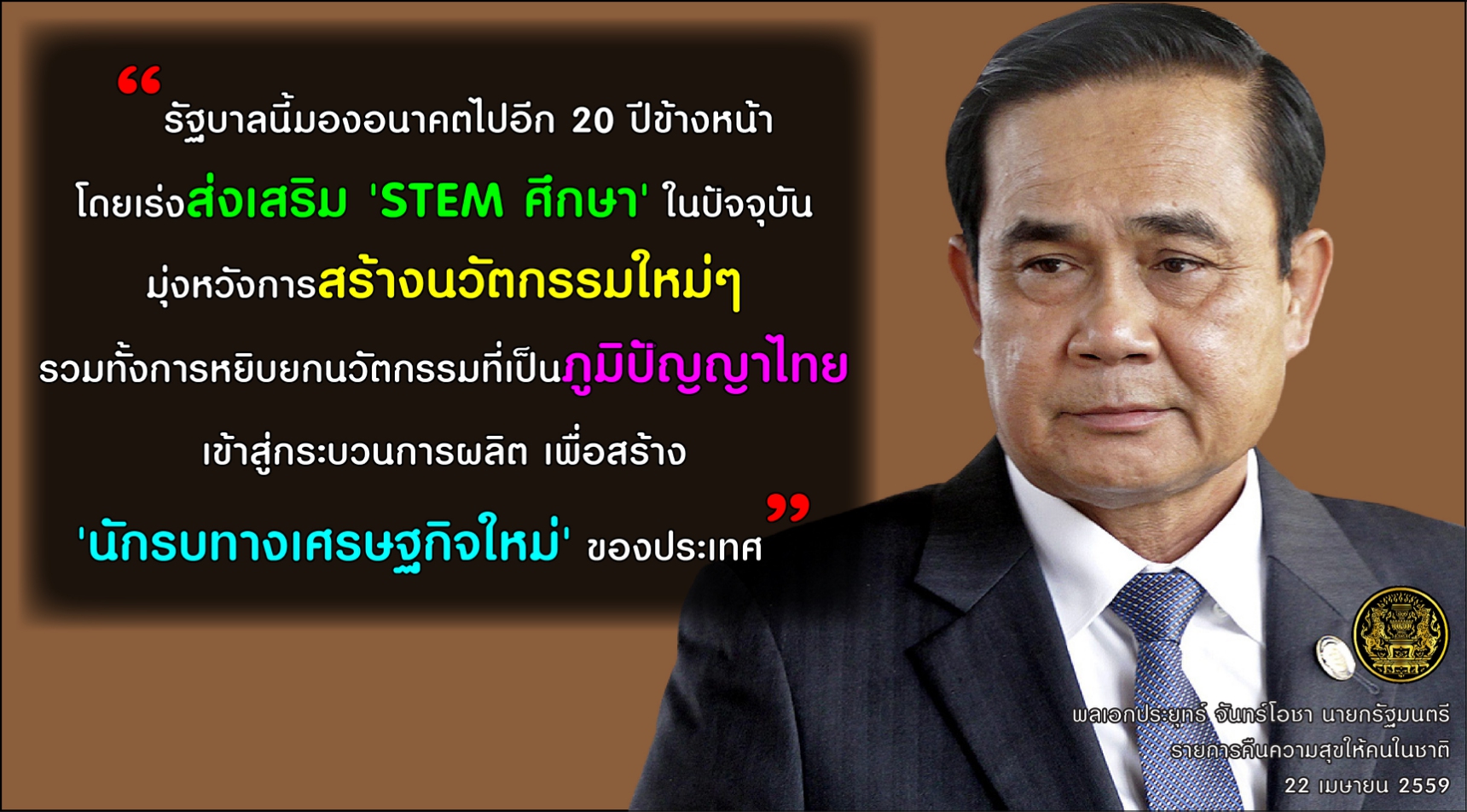 “รัฐบาลนี้มองอนาคตไปอีก 20 ปีข้างหน้า โดยเร่งส่งเสริม 'STEM ศึกษา' ในปัจจุบัน มุ่งหวังการสร้างนวัตกรรมใหม่ๆ รวมทั้งการหยิบยกนวัตกรรมที่เป็นภูมิปัญญาไทย เข้าสู่กระบวนการผลิต เพื่อสร้าง 'นักรบทางเศรษฐกิจใหม่' ของประเทศ”

พลเอกประยุทธ์ จันทร์โอชา นายกรัฐมนตรี
รายการคืนความสุขให้คนในชาติ
22 เมษายน 2559