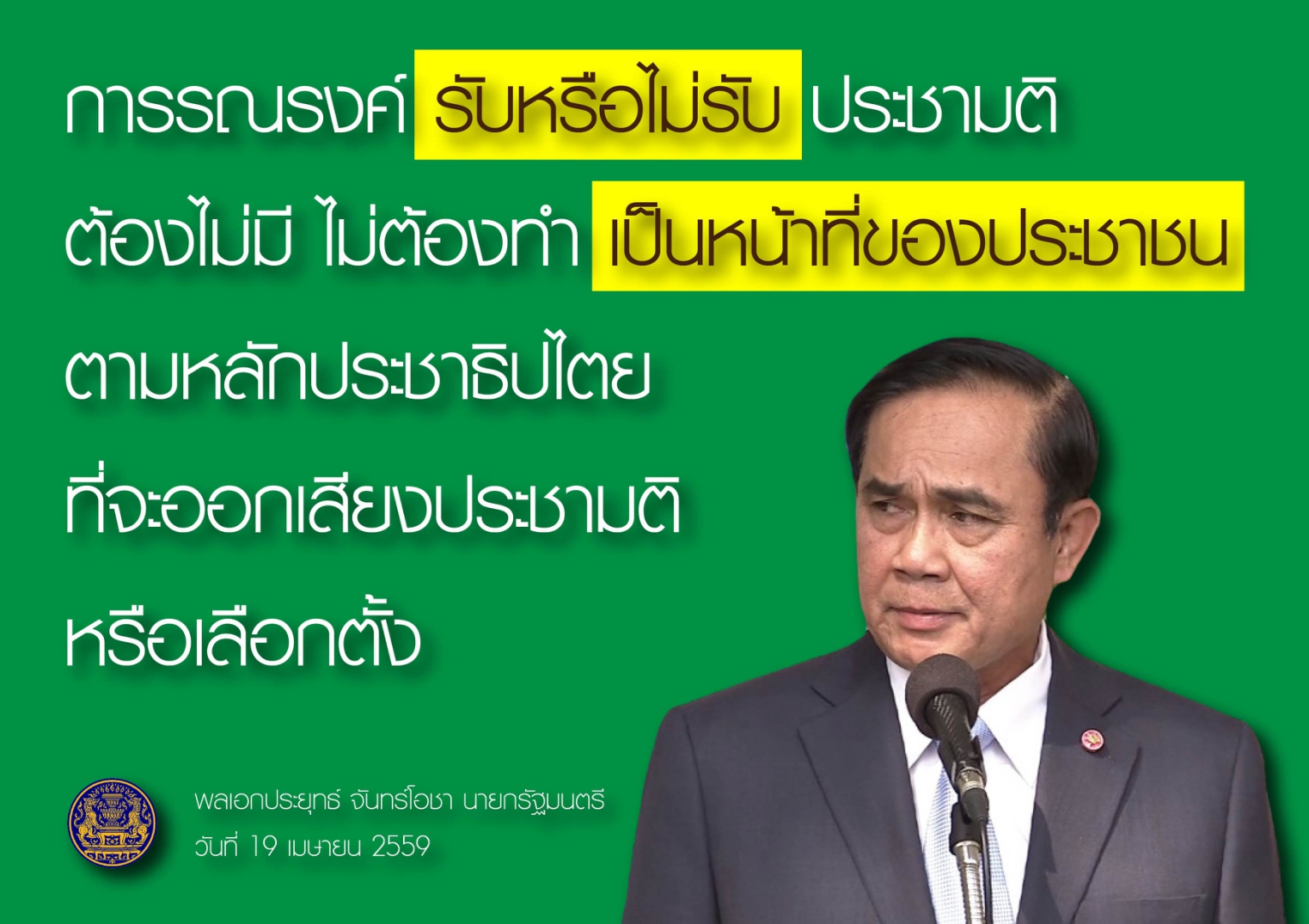 การรณรงค์ รับหรือไม่รับ ประชามติ ต้องไม่มี ไม่ต้องทำ เป็นหน้าที่ของประชาชน ตามหลักประชาธิปไตย ที่จะออกเสียงประชามติ หรือเลือกตั้ง

พลเอกประยุทธ์ จันทร์โอชา นายกรัฐมนตรี
วันที่ 19 เมษายน 2559