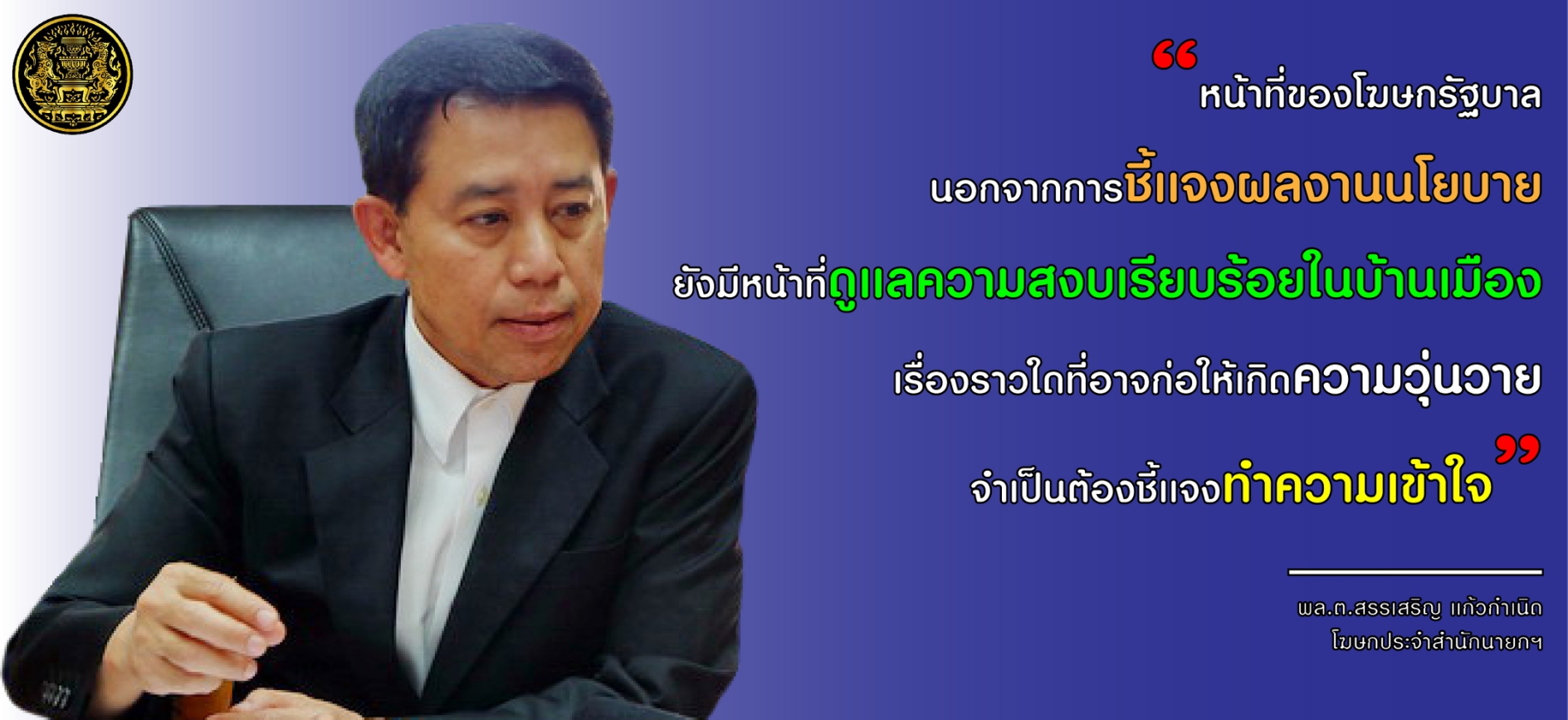 “หน้าที่ของโฆษกรัฐบาล

นอกจากการชี้แจงผลงานนโยบาย

ยังมีหน้าที่ดูแลความสงบเรียบร้อยในบ้านเมือง

เรื่องราวใดที่อาจก่อให้เกิดความวุ่นวาย

จำเป็นต้องชี้แจงทำความเข้าใจ”

พล.ต.สรรเสริญ แก้วกำเนิด
โฆษกประจำสำนักนายกฯ