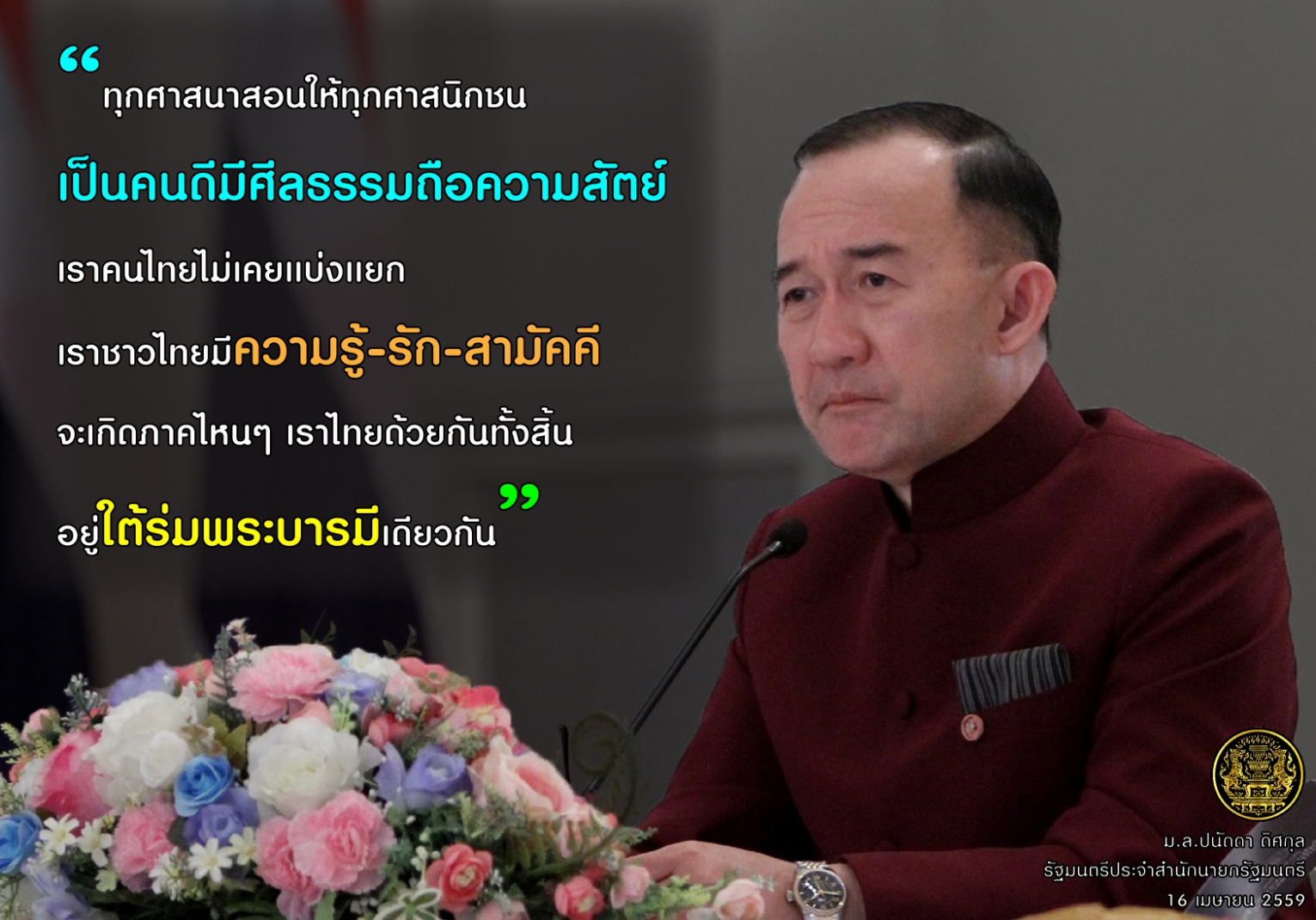 “ทุกศาสนาสอนให้ทุกศาสนิกชน

เป็นคนดีมีศีลธรรมถือความสัตย์

เราคนไทยไม่เคยแบ่งแยก

เราชาวไทยมีความรู้-รัก-สามัคคี

จะเกิดภาคไหนๆ เราไทยด้วยกันทั้งสิ้น

อยู่ใต้ร่มพระบารมีเดียวกัน”

ม.ล.ปนัดดา ดิศกุล
รัฐมนตรีประจำสำนักนายกรัฐมนตรี
16 เมษายน 2559