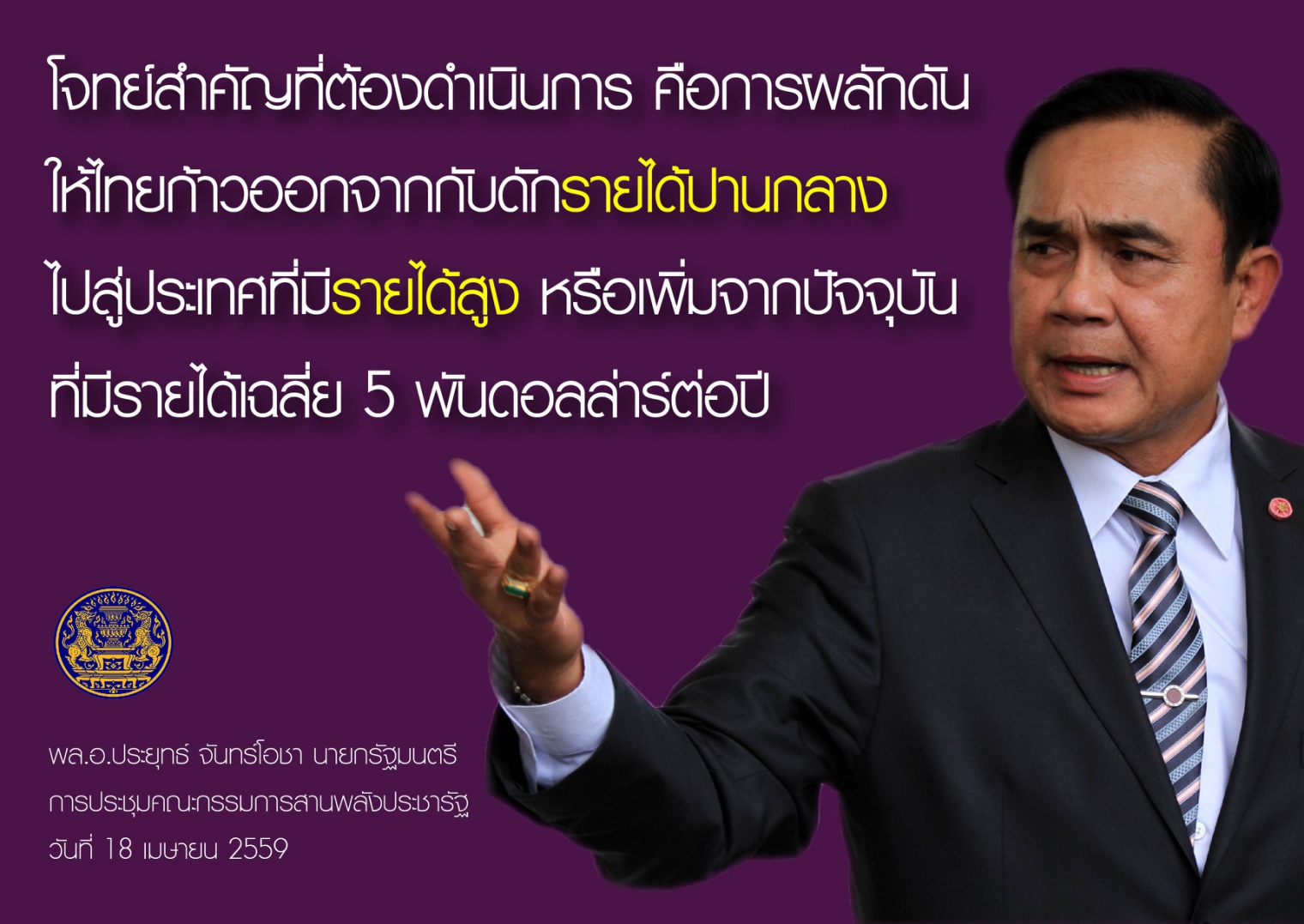 โจทย์สำคัญที่ต้องดำเนินการ คือการผลักดัน ให้ไทยก้าวออกจากกับดักรายได้ปานกลาง ไปสู่ประเทศที่มีรายได้สูง หรือเพิ่มจากปัจจุบัน ที่มีรายได้เฉลี่ย 5 พันดอลล่าร์ต่อปี

พล.อ.ประยุทธ์ จันทร์โอชา นายกรัฐมนตรี
การประชุมคณะกรรมการสานพลังประชารัฐ
วันที่ 18 เมษายน 2559