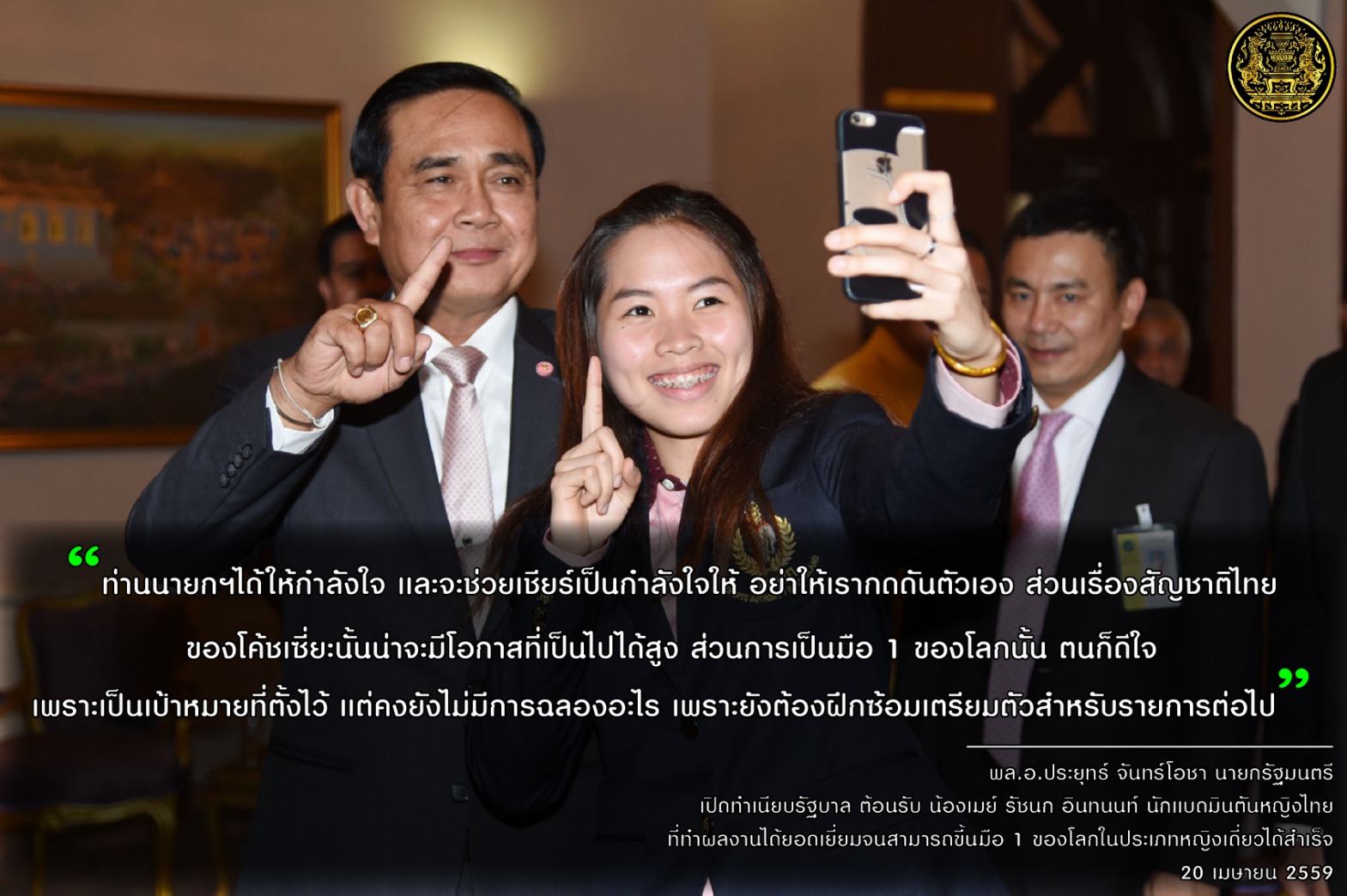 “ท่านนายกฯได้ให้กำลังใจ และจะช่วยเชียร์เป็นกำลังใจให้ อย่าให้เรากดดันตัวเอง ส่วนเรื่องสัญชาติไทยของโค้ชเซี่ยะนั้นน่าจะมีโอกาสที่เป็นไปได้สูง ส่วนการเป็นมือ 1 ของโลกนั้น ตนก็ดีใจ เพราะเป็นเป้าหมายที่ตั้งไว้ แต่คงยังไม่มีการฉลองอะไร เพราะยังต้องฝึกซ้อมเตรียมตัวสำหรับรายการต่อไป”

พล.อ.ประยุทธ์ จันทร์โอชา นายกรัฐมนตรี
เปิดทำเนียบรัฐบาล ต้อนรับ น้องเมย์ รัชนก อินทนนท์ นักแบดมินตันหญิงไทย
ที่ทำผลงานได้ยอดเยี่ยมจนสามารถขึ้นมือ 1 ของโลกในประเภทหญิงเดี่ยวได้สำเร็จ
20 เมษายน 2559