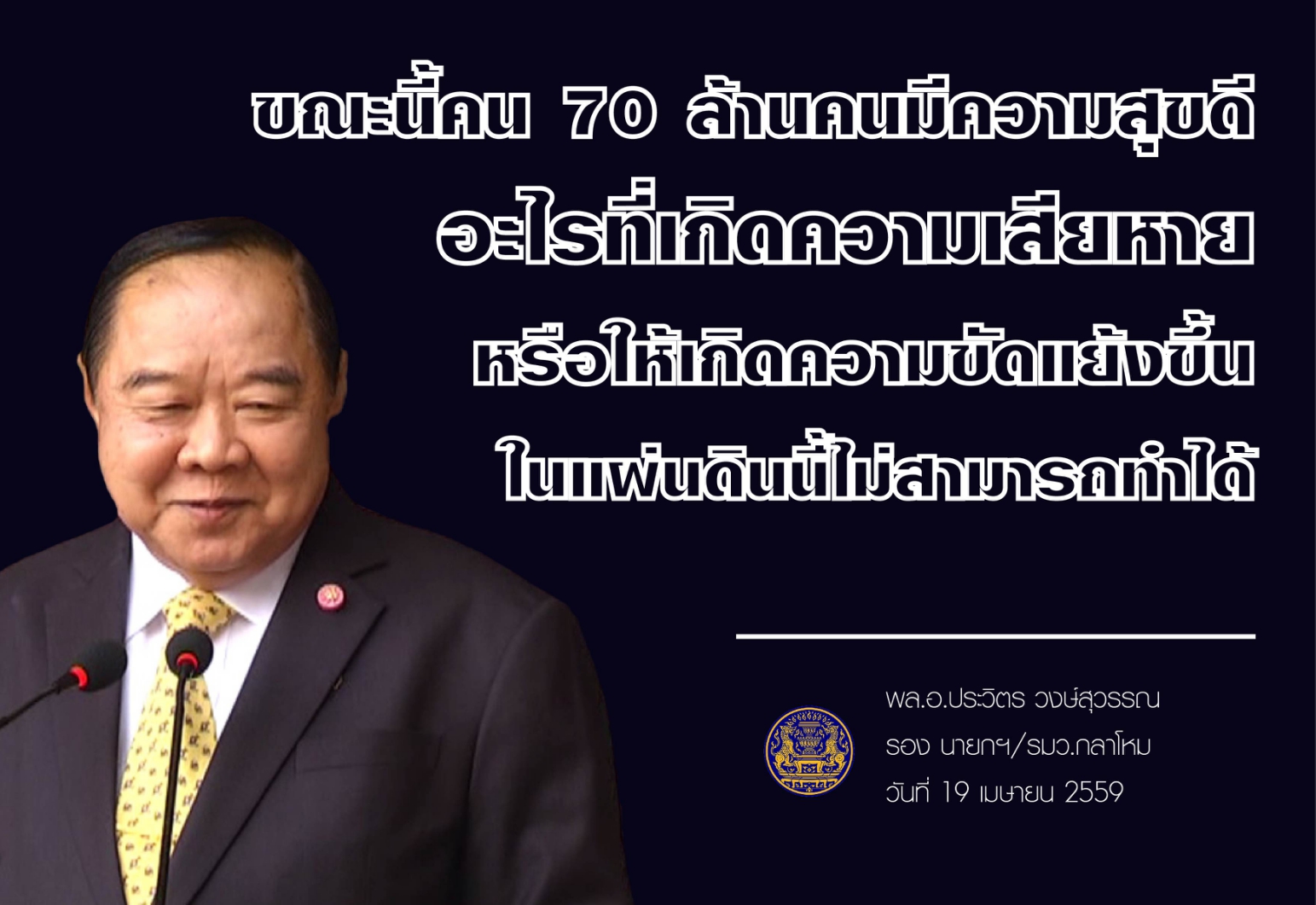 ขณะนี้คน 70 ล้านคนมีความสุขดี
อะไรที่เกิดความเสียหาย
หรือให้เกิดความขัดแย้งขึ้น
ในแผ่นดินนี้ไม่สามารถทำได้

พล.อ.ประวิตร วงษ์สุวรรณ
รอง นายกฯ/รมว.กลาโหม
วันที่ 19 เมษายน 2559