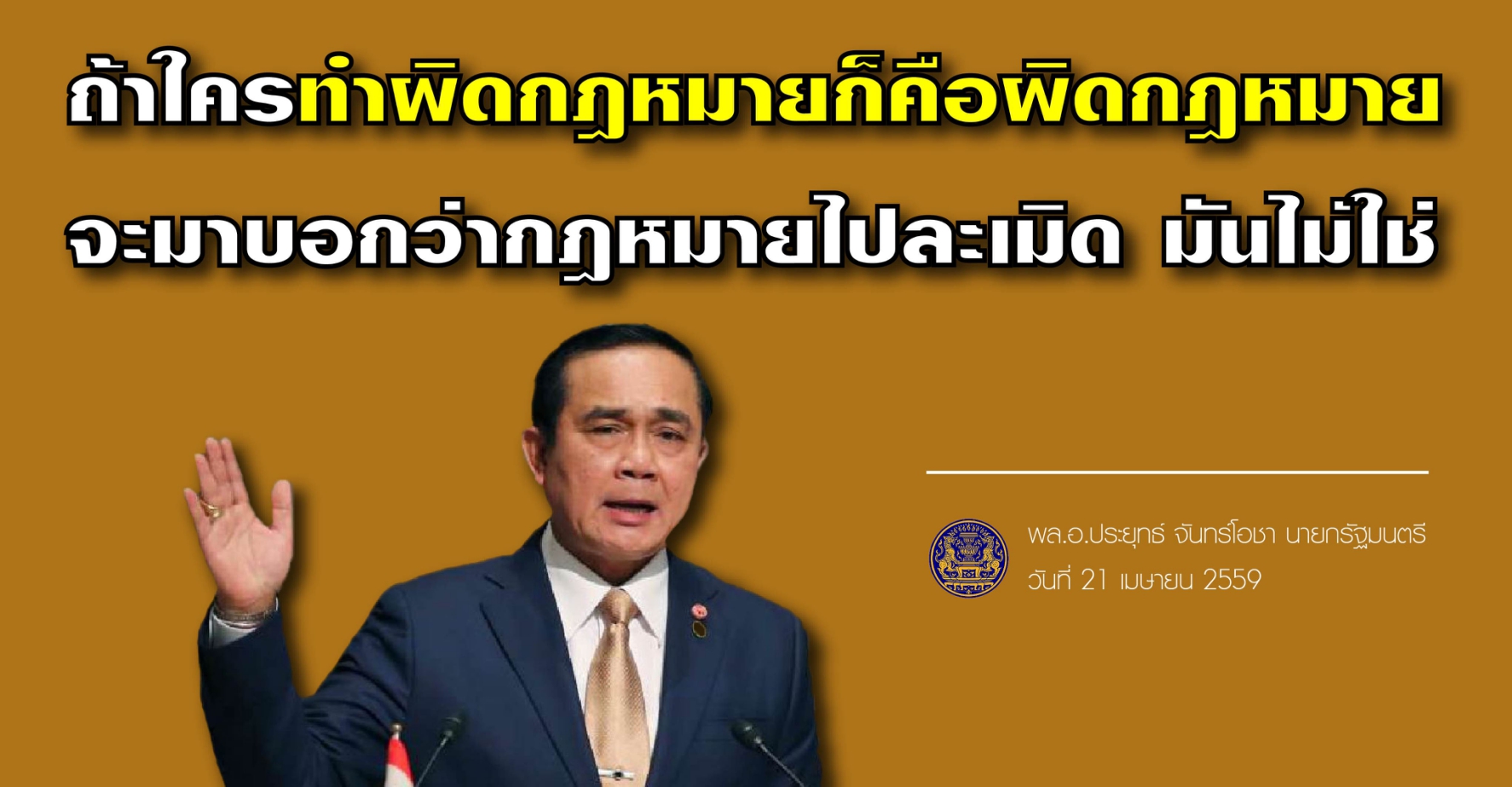 ถ้าใครทำผิดกฎหมายก็คือผิดกฎหมาย
จะมาบอกว่ากฎหมายไปละเมิด มันไม่ใช่

พล.อ.ประยุทธ์ จันทร์โอชา นายกรัฐมนตรี
วันที่ 21 เมษายน 2559