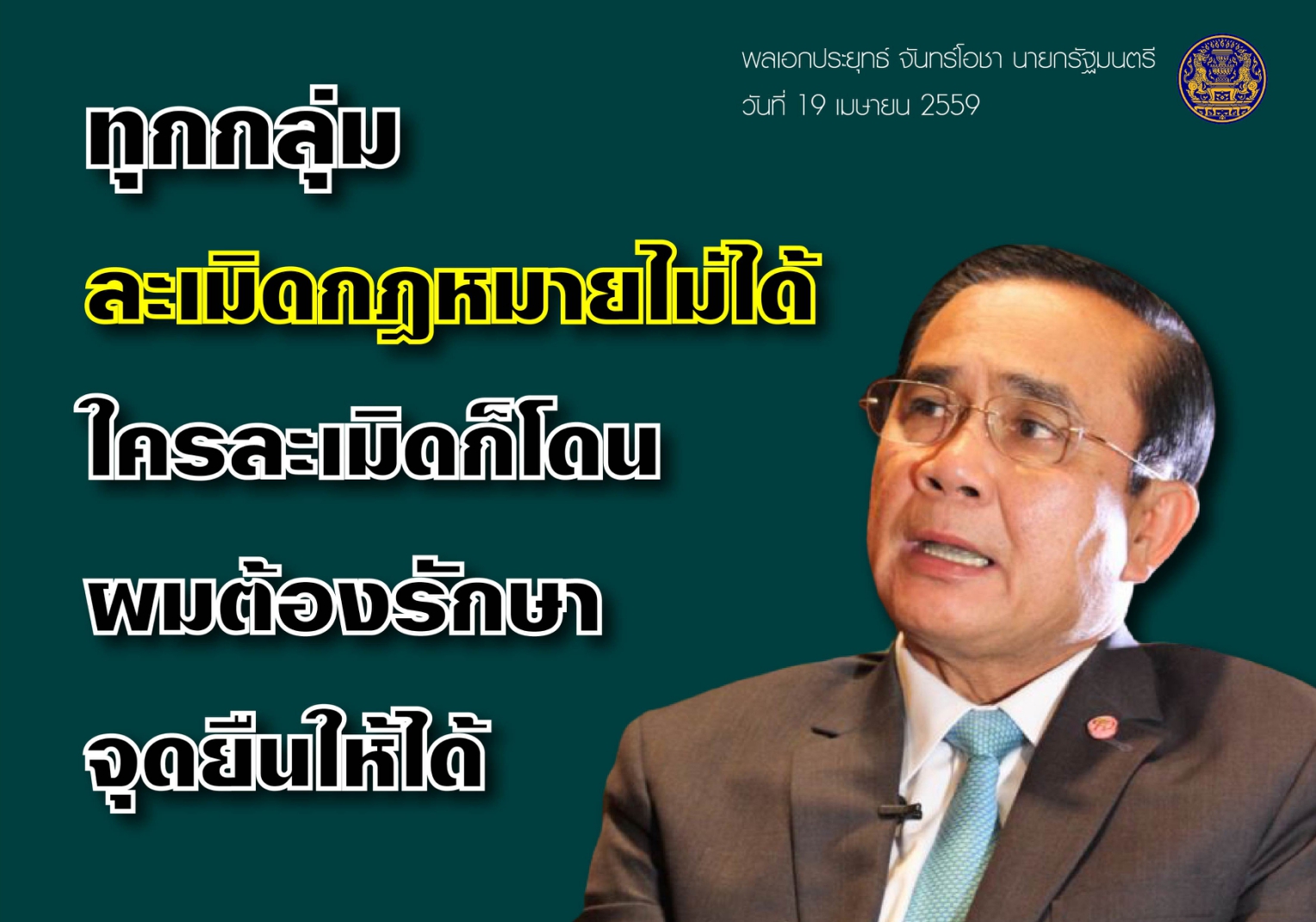 พลเอกประยุทธ์ จันทร์โอชา นายกรัฐมนตรี
วันที่ 19 เมษายน 2559

ทุกกลุ่ม
ละเมิดกฎหมายไม่ได้
ใครละเมิดก็โดน
ผมต้องรักษา
จุดยืนให้ได้