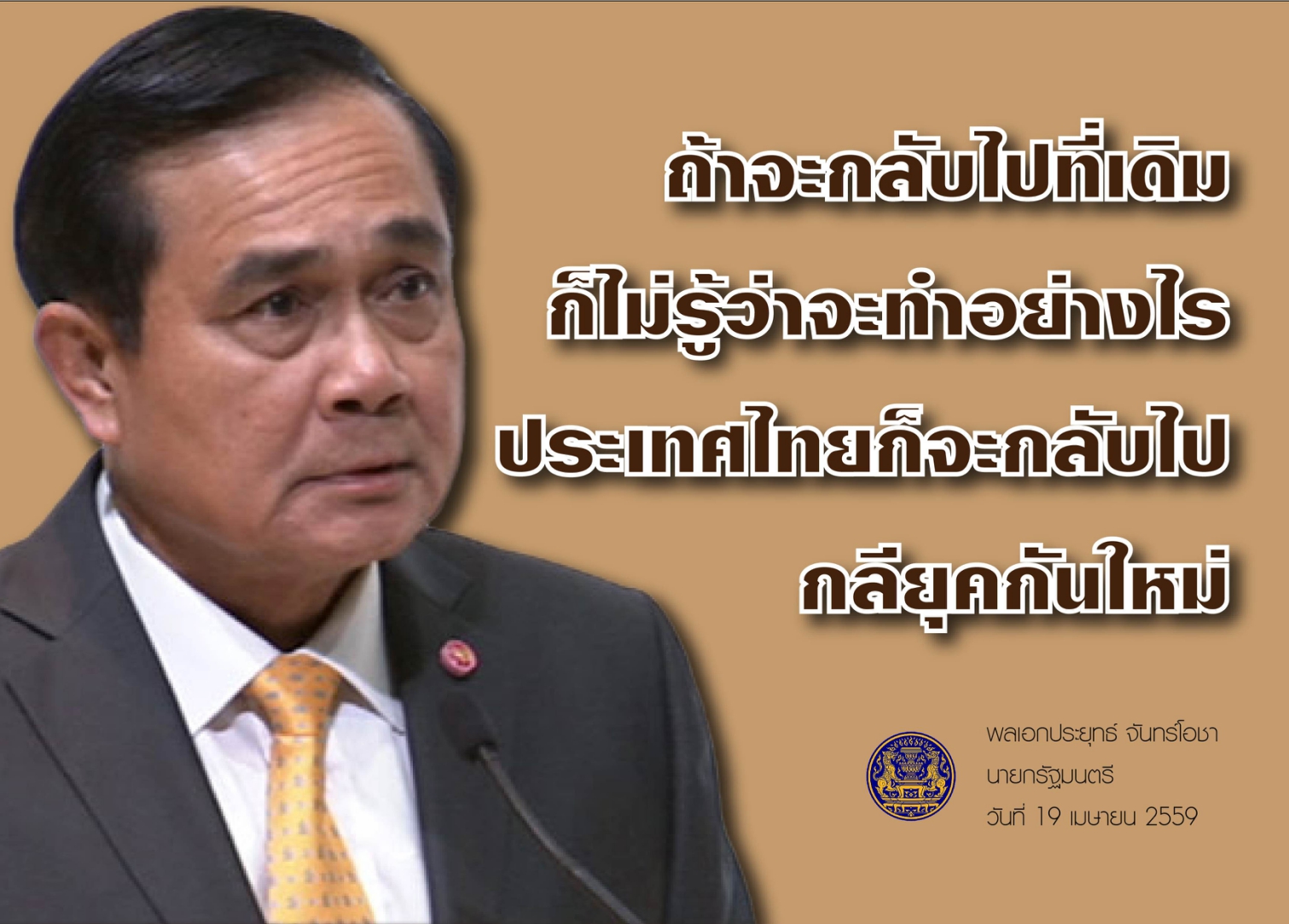 ถ้าจะกลับไปที่เดิม
ก็ไม่รู้ว่าจะทำอย่างไร
ประเทศไทยก็จะกลับไป
กลียุคกันใหม่

พลเอกประยุทธ์ จันทร์โอชา
นายกรัฐมนตรี
วันที่ 19 เมษายน 2559