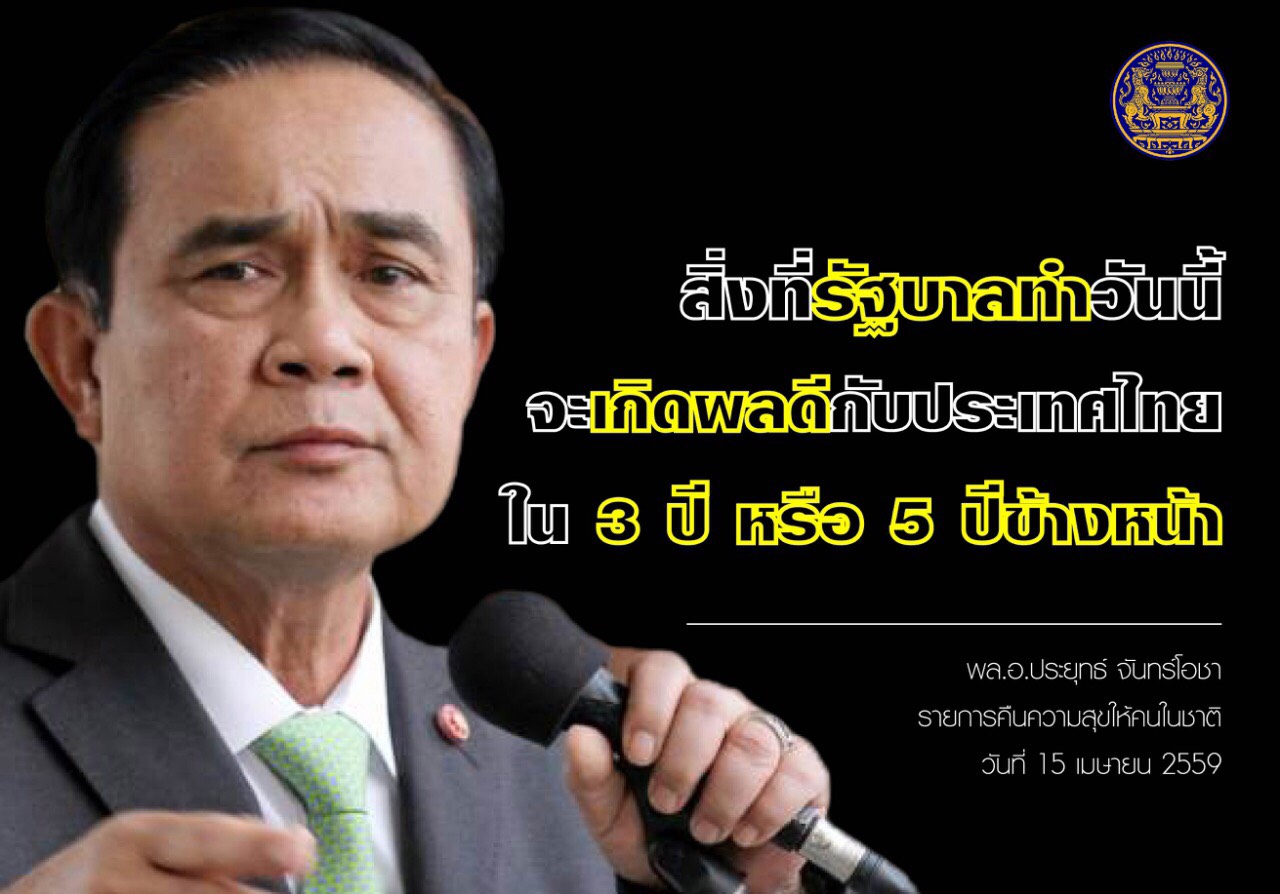 สิ่งที่รัฐบาลทำวันนี้
จะเกิดผลดีกับประเทศไทย
ใน 3 ปี หรือ 5 ปีข้างหน้า

พล.อ.ประยุทธ์ จันทร์โอชา
รายการคืนความสุขให้คนในชาติ
วันที่ 15 เมษายน 2559