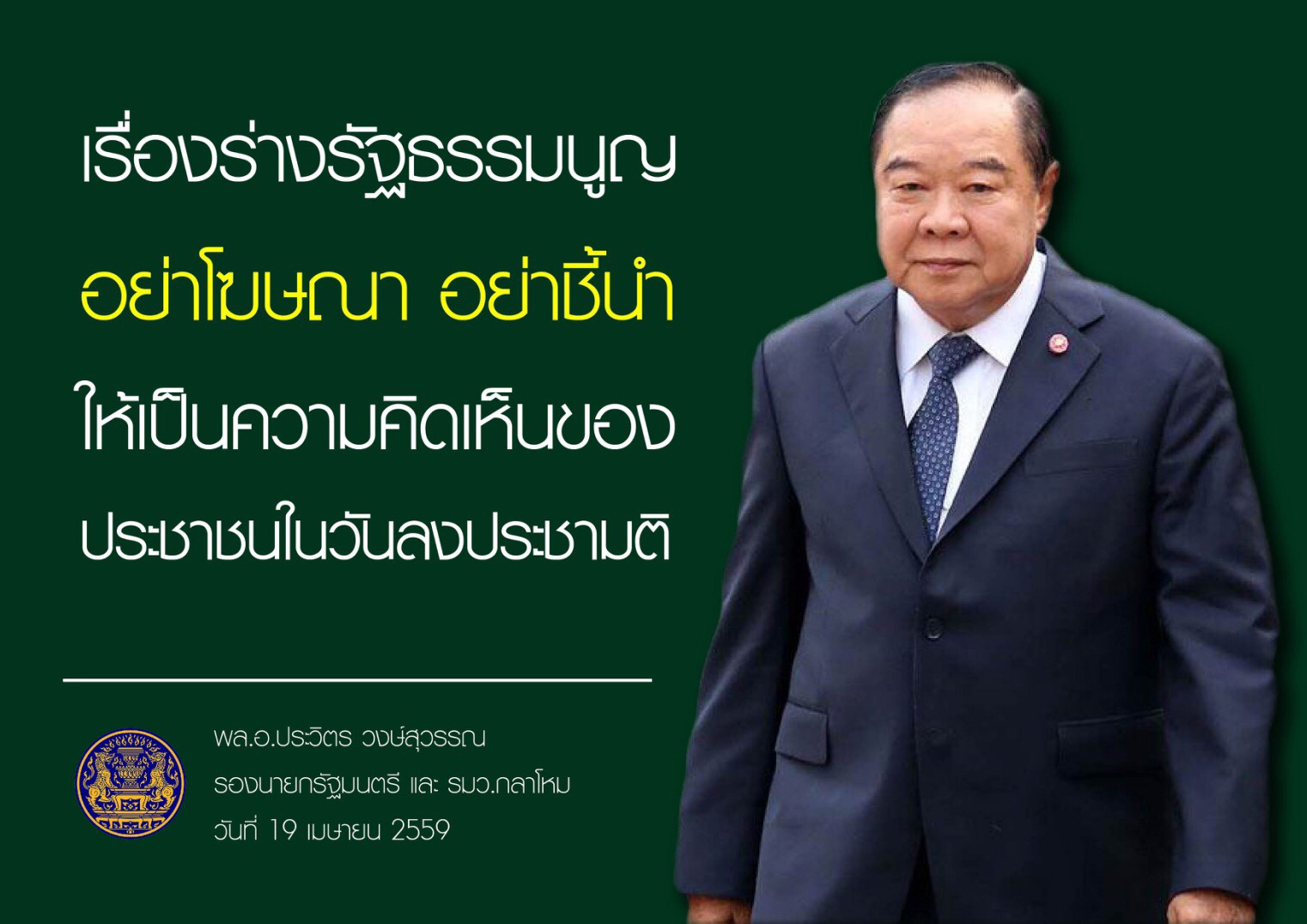 เรื่องร่างรัฐธรรมนูญ
อย่าโฆษณา อย่าชี้นำ
ให้เป็นความคิดเห็นของ
ประชาชนในวันลงประชามติ

พล.อ.ประวิตร วงษ์สุวรรณ
รองนายกรัฐมนตรี และ รมว.กลาโหม
วันที่ 19 เมษายน 2559