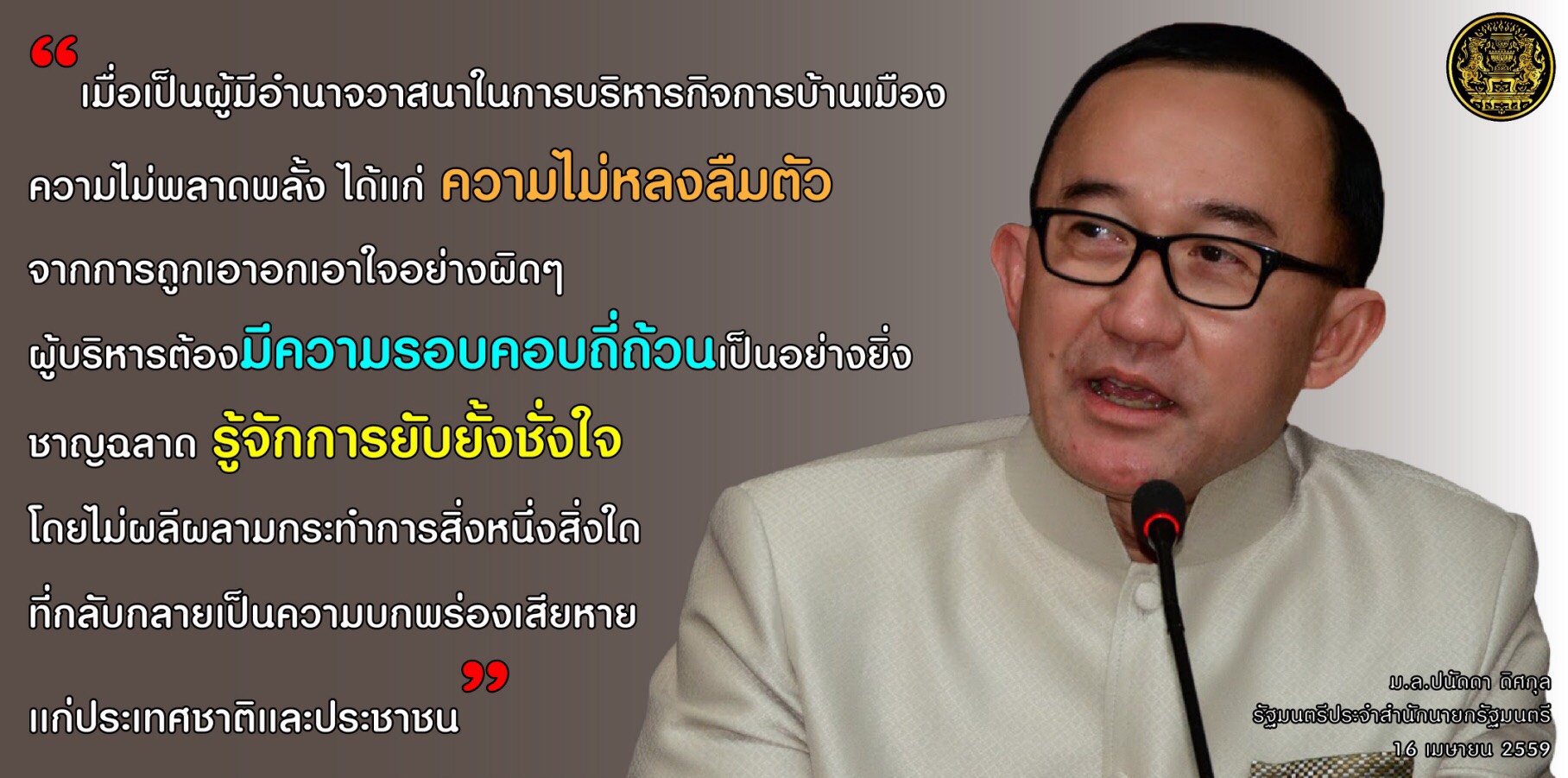 “เมื่อเป็นผู้มีอำนาจวาสนาในการบริหารกิจการบ้านเมือง ความไม่พลาดพลั้ง ได้แก่ ความไม่หลงลืมตัว จากการถูกเอาอกเอาใจอย่างผิดๆ ผู้บริหารต้องมีความรอบคอบถี่ถ้วนเป็นอย่างยิ่ง ชาญฉลาด รู้จักการยับยั้งชั่งใจ โดยไม่ผลีผลามกระทำการสิ่งหนึ่งสิ่งใด ที่กลับกลายเป็นความบกพร่องเสียหาย แก่ประเทศชาติและประชาชน”

ม.ล.ปนัดดา ดิศกุล
รัฐมนตรีประจำสำนักนายกรัฐมนตรี
16 เมษายน 2559