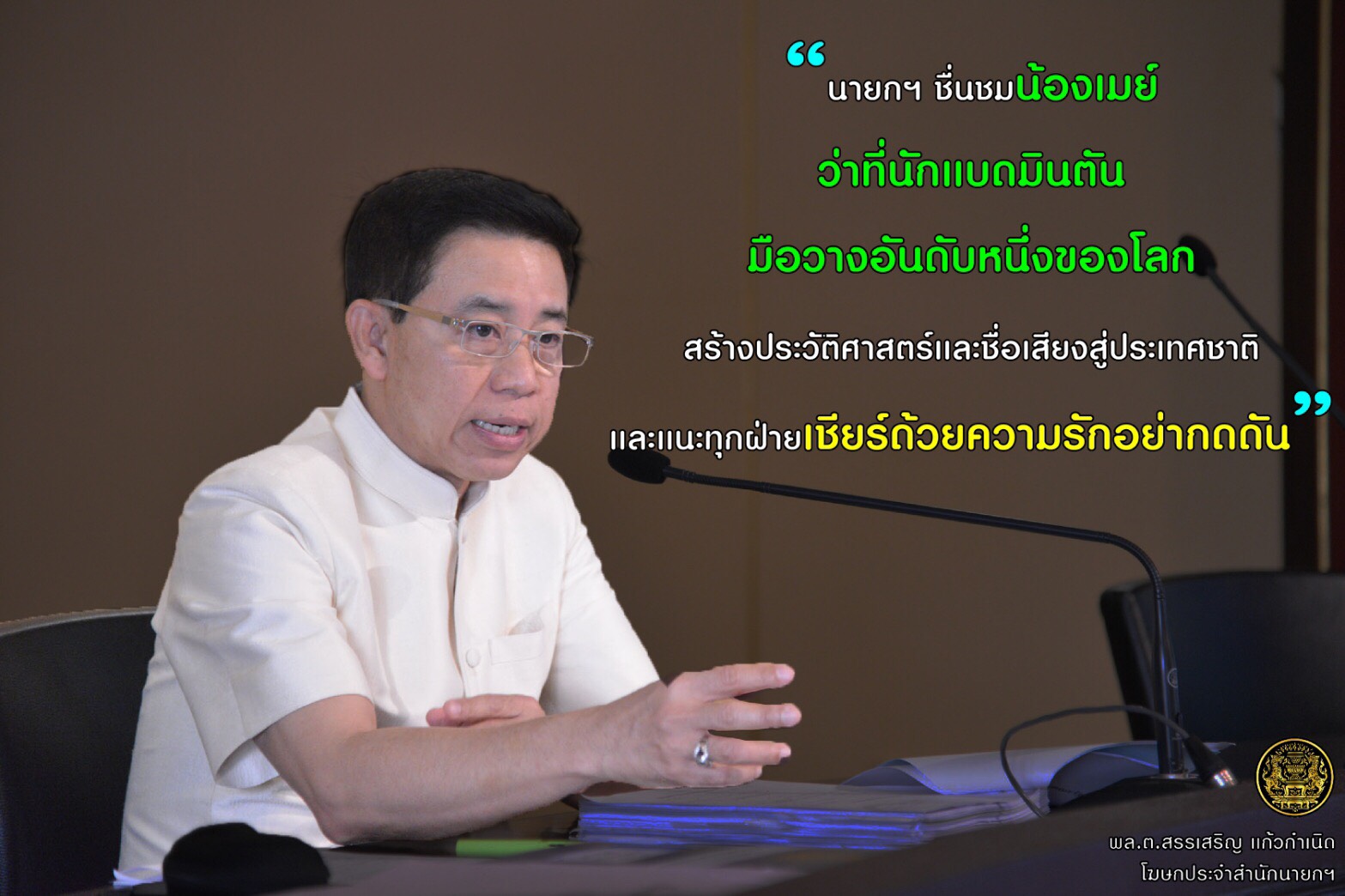 “นายกฯ ชื่นชมน้องเมย์

ว่าที่นักแบดมินตัน

มือวางอันดับหนึ่งของโลก

สร้างประวัติศาสตร์และชื่อเสียงสู่ประเทศชาติ

และแนะทุกฝ่ายเชียร์ด้วยความรักอย่ากดดัน”

พล.ต.สรรเสริญ แก้วกำเนิด
โฆษกประจำสำนักนายกฯ