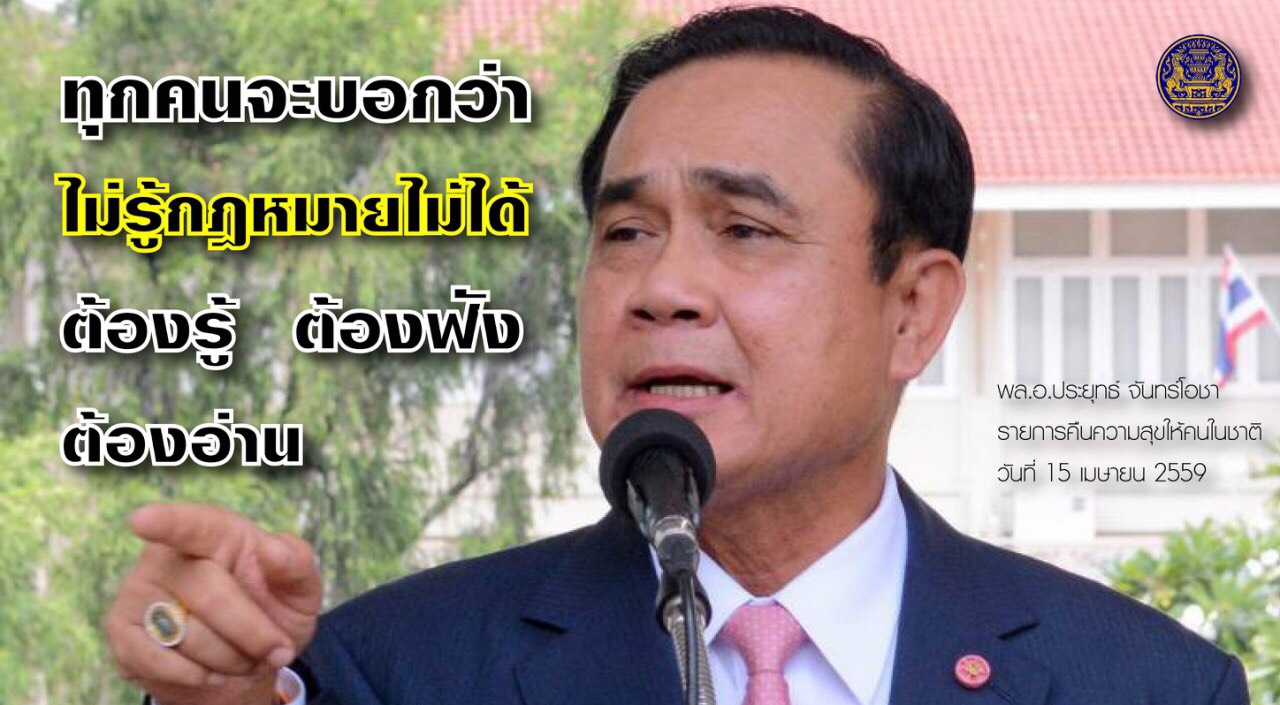 ทุกคนจะบอกว่า
ไม่รู้กฎหมายไม่ได้
ต้องรู้ ต้องฟัง
ต้องอ่าน

พล.อ.ประยุทธ์ จันทร์โอชา
รายการคืนความสุขให้คนในชาติ
วันที่ 15 เมษายน 2559