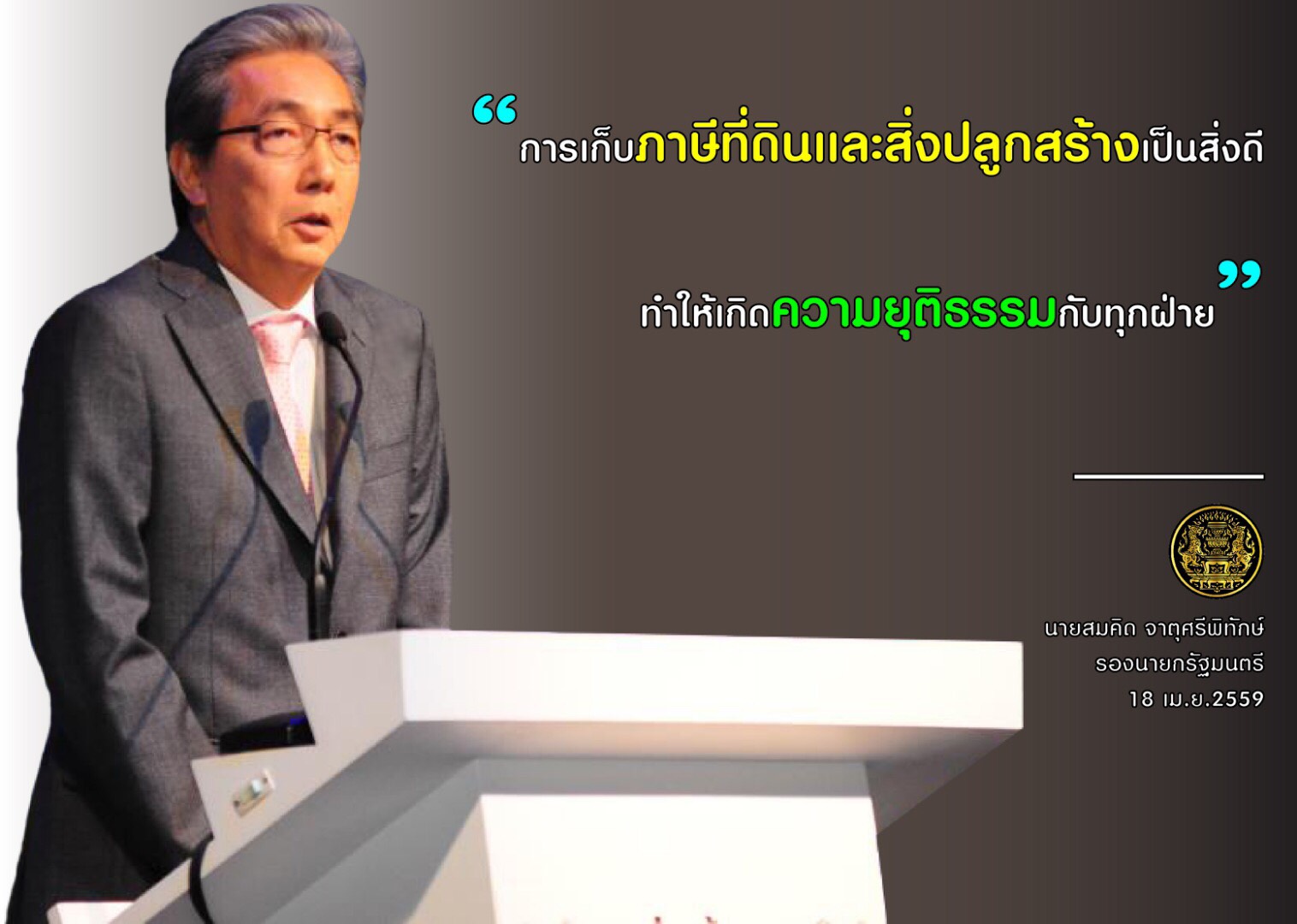 “การเก็บภาษีที่ดินและสิ่งปลูกสร้างเป็นสิ่งดี

ทำให้เกิดความยุติธรรมกับทุกฝ่าย”

นายสมคิด จาตุศรีพิทักษ์
รองนายกรัฐมนตรี
18 เม.ย.2559