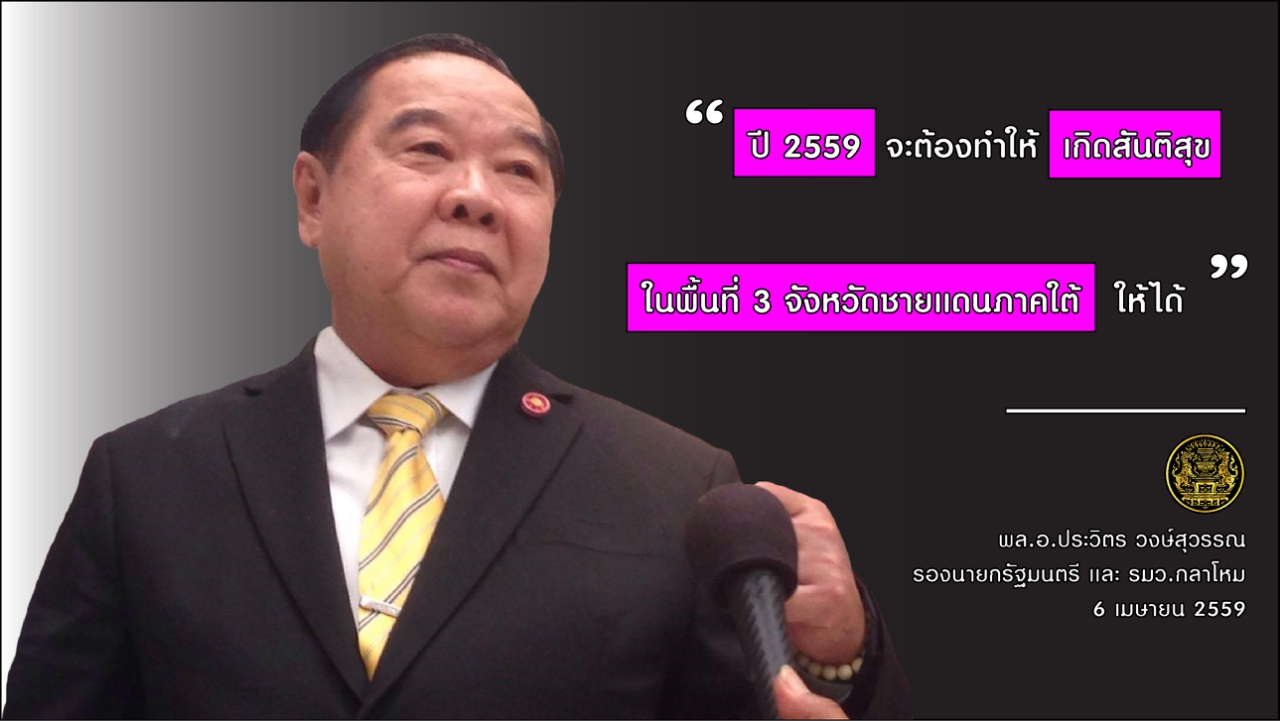 “ ปี 2559 จะต้องทำให้ เกิดสันติสุข

ในพื้นที่ 3 จังหวัดชายแดนภาคใต้ ให้ได้ ”

พล.อ.ประวิตร วงษ์สุวรรณ
รองนายกรัฐมนตรี และ รมว.กลาโหม
6 เมษายน 2559