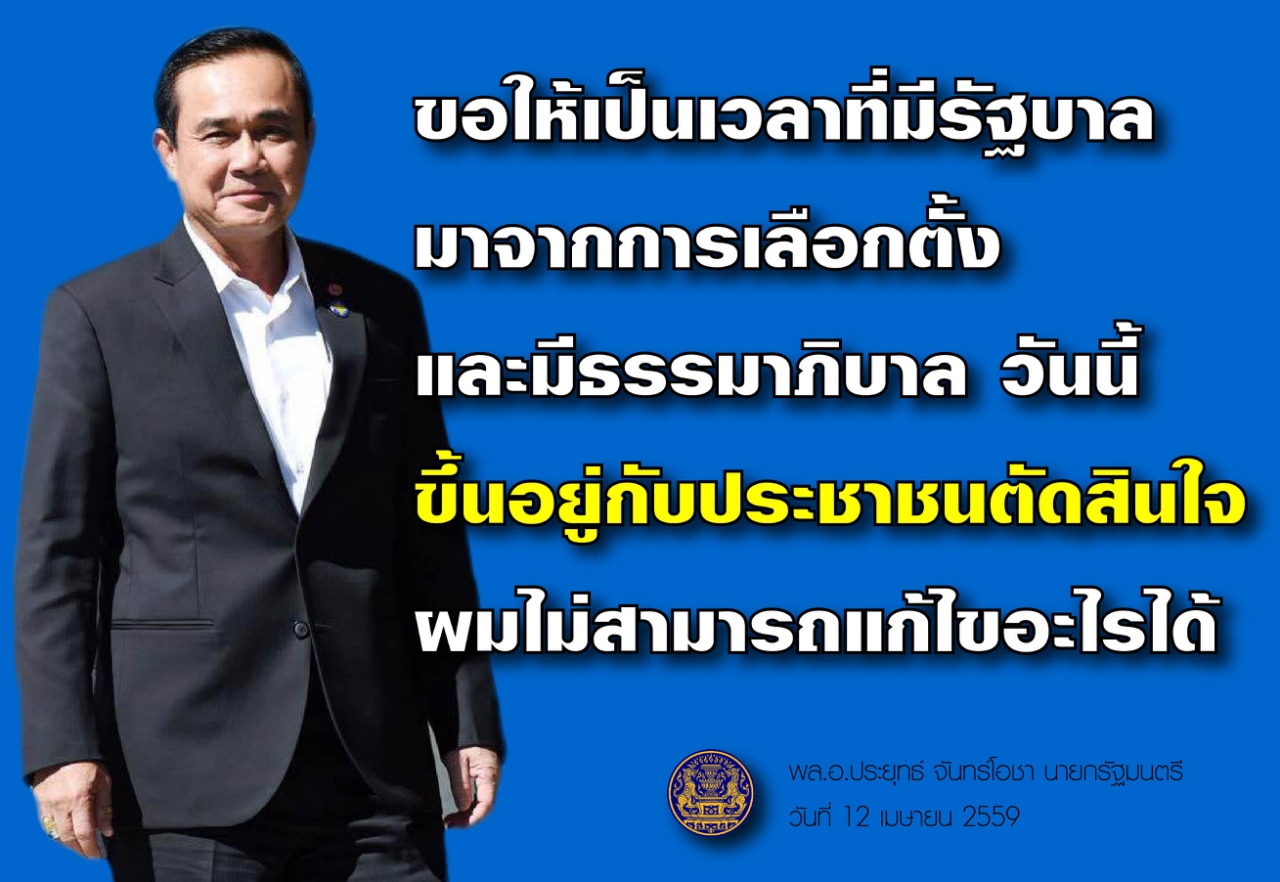 ขอให้เป็นเวลาที่มีรัฐบาล
มาจากการเลือกตั้ง
และมีธรรมาภิบาล วันนี้
ขึ้นอยู่กับประชาชนตัดสินใจ
ผมไม่สามารถแก้ไขอะไรได้

พล.อ.ประยุทธ์ จันทร์โอชา นายกรัฐมนตรี
วันที่ 12 เมษายน 2559