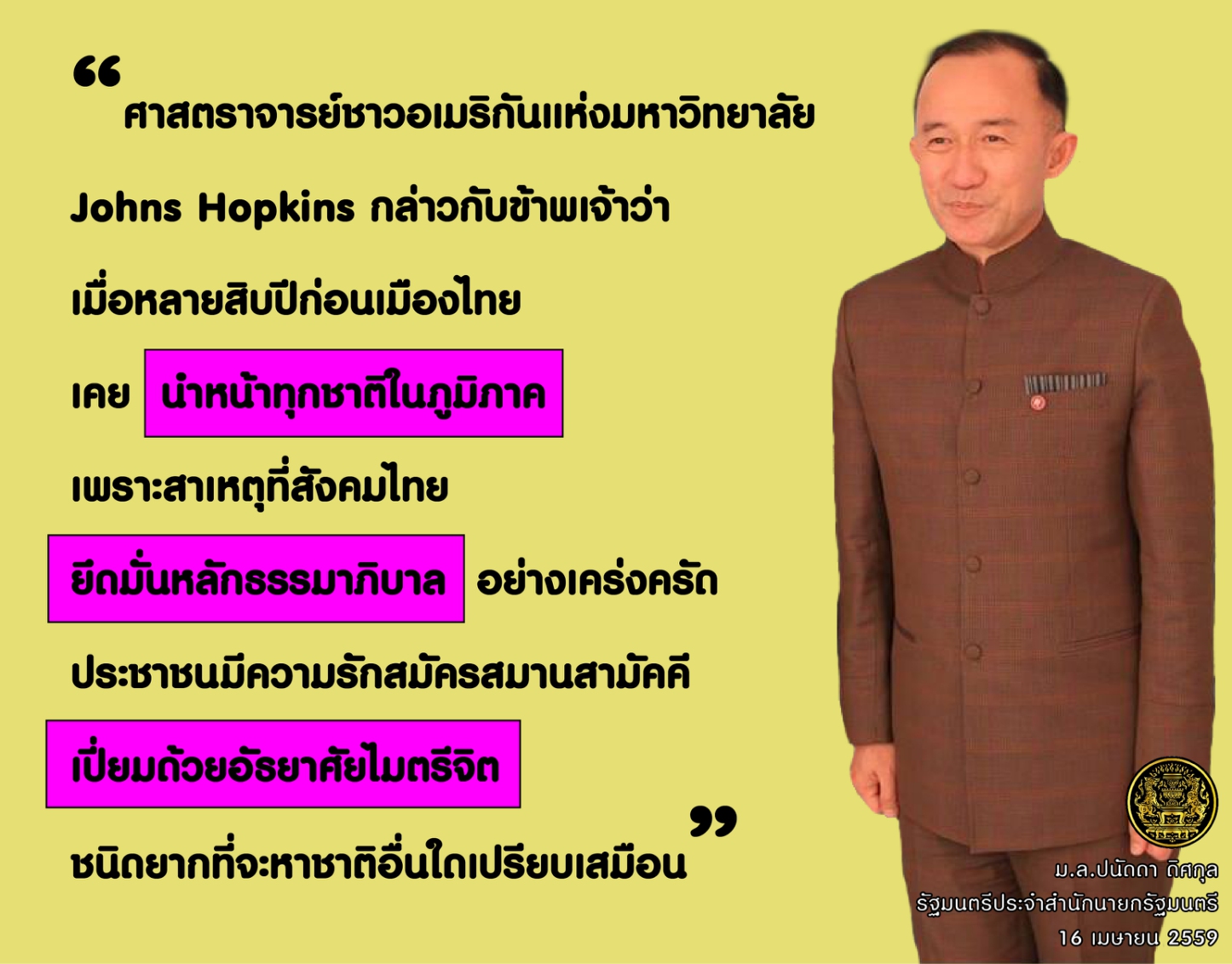 “ศาสตราจารย์ชาวอเมริกันแห่งมหาวิทยาลัย Johns Hopkins กล่าวกับข้าพเจ้าว่า

เมื่อหลายสิบปีก่อนเมืองไทย

เคย นำหน้าทุกชาติในภูมิภาค

เพราะสาเหตุที่สังคมไทย

ยึดมั่นหลักธรรมาภิบาล อย่างเคร่งครัด

ประชาชนมีความรักสมัครสมานสามัคคี

เปี่ยมด้วยอัธยาศัยไมตรีจิต

ชนิดยากที่จะหาชาติอื่นใดเปรียบเสมือน”

ม.ล.ปนัดดา ดิศกุล
รัฐมนตรีประจำสำนักนายกรัฐมนตรี
16 เมษายน 2559