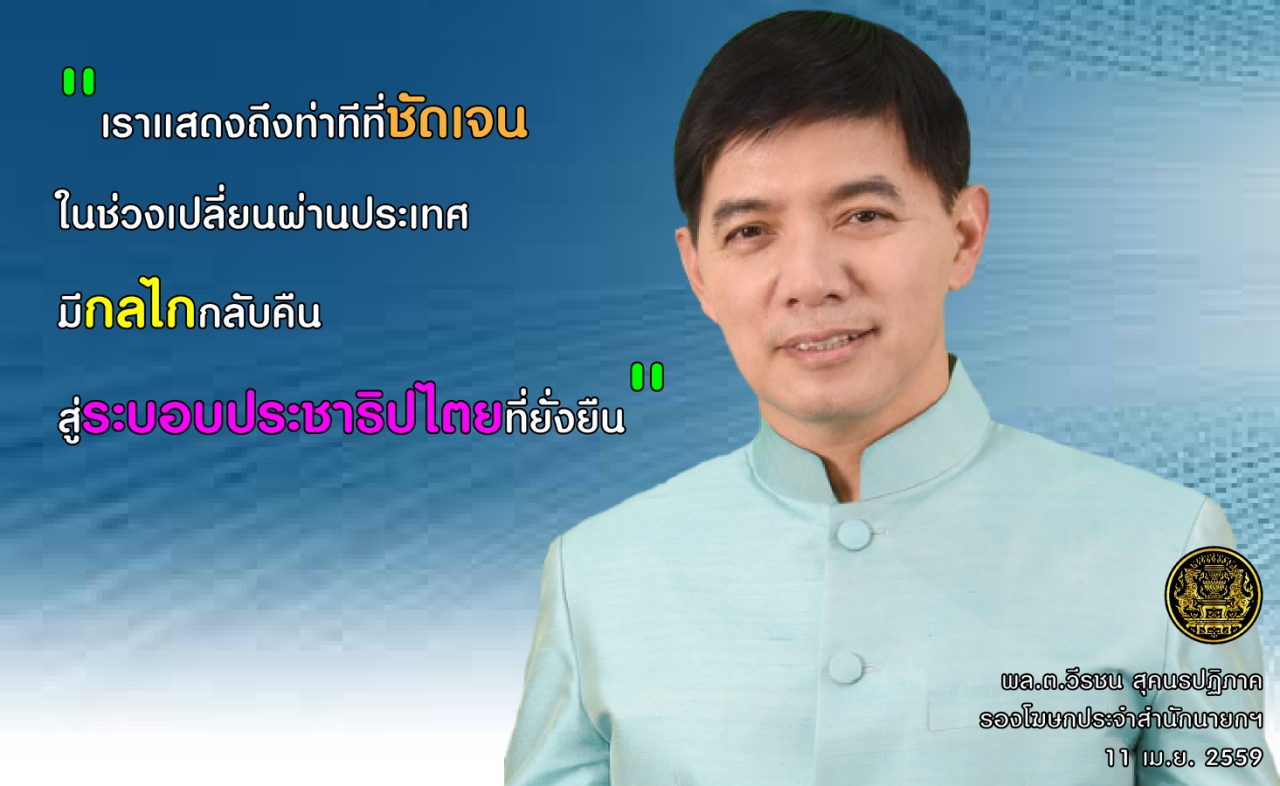 " เราแสดงถึงท่าทีที่ชัดเจน

ในช่วงเปลี่ยนผ่านประเทศ

มีกลไกกลับคืน

สู่ระบอบประชาธิปไตยที่ยั่งยืน "

พล.ต.วีรชน สุคนธปฏิภาค
รองโฆษกประจำสำนักนายกฯ
11 เม.ย. 2559