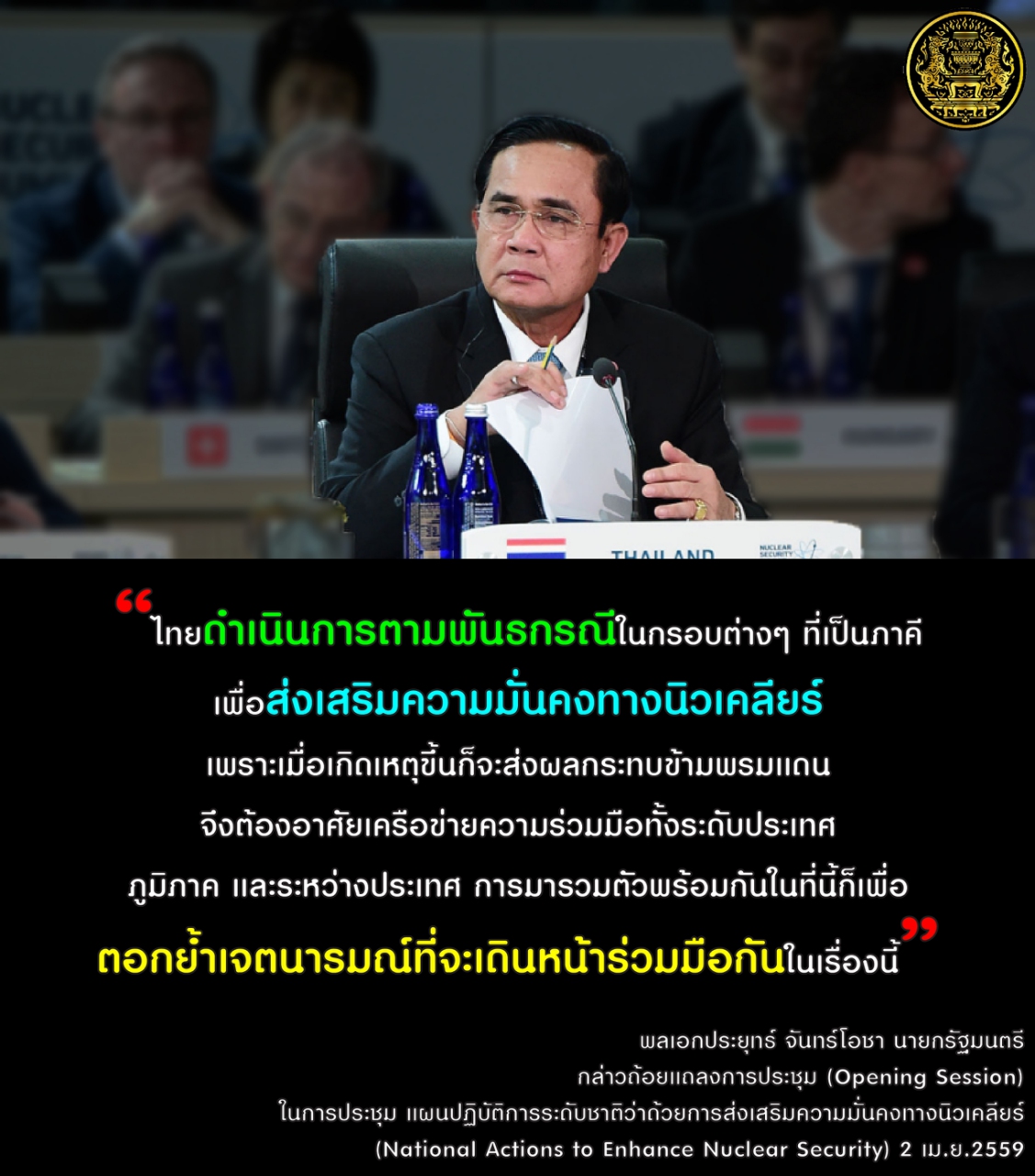 THAILAND

NUCLEAR SECURITY

“ไทยดำเนินการตามพันธกรณีในกรอบต่างๆ ที่เป็นภาคี เพื่อส่งเสริมความมั่นคงทางนิวเคลียร์ เพราะเมื่อเกิดเหตุขึ้นก็จะส่งผลกระทบข้ามพรมแดน จึงต้องอาศัยเครือข่ายความร่วมมือทั้งระดับประเทศ ภูมิภาค และระหว่างประเทศ การมารวมตัวพร้อมกันในที่นี้ก็เพื่อ ตอกย้ำเจตนารมณ์ที่จะเดินหน้าร่วมมือกันในเรื่องนี้”

พลเอกประยุทธ์ จันทร์โอชา นายกรัฐมนตรี
กล่าวถ้อยแถลงการประชุม (Opening Session)
ในการประชุม แผนปฏิบัติการระดับชาติว่าด้วยการส่งเสริมความมั่นคงทางนิวเคลียร์
(National Actions to Enhance Nuclear Security) 2 เม.ย.2559