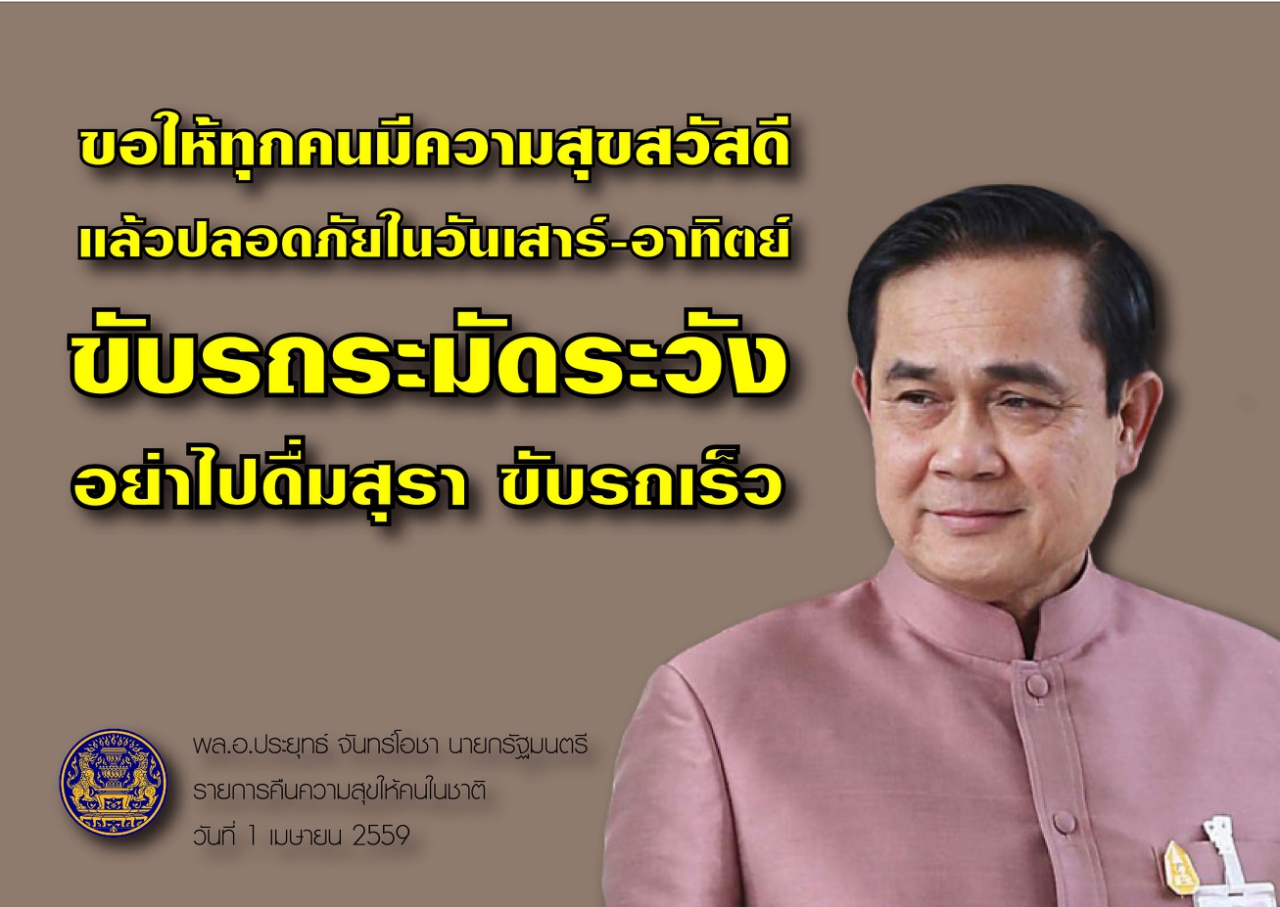 ขอให้ทุกคนมีความสุขสวัสดี
แล้วปลอดภัยในวันเสาร์-อาทิตย์
ขับรถระมัดระวัง
อย่าไปดื่มสุรา ขับรถเร็ว

พล.อ.ประยุทธ์ จันทร์โอชา นายกรัฐมนตรี
รายการคืนความสุขให้คนในชาติ
วันที่ 1 เมษายน 2559