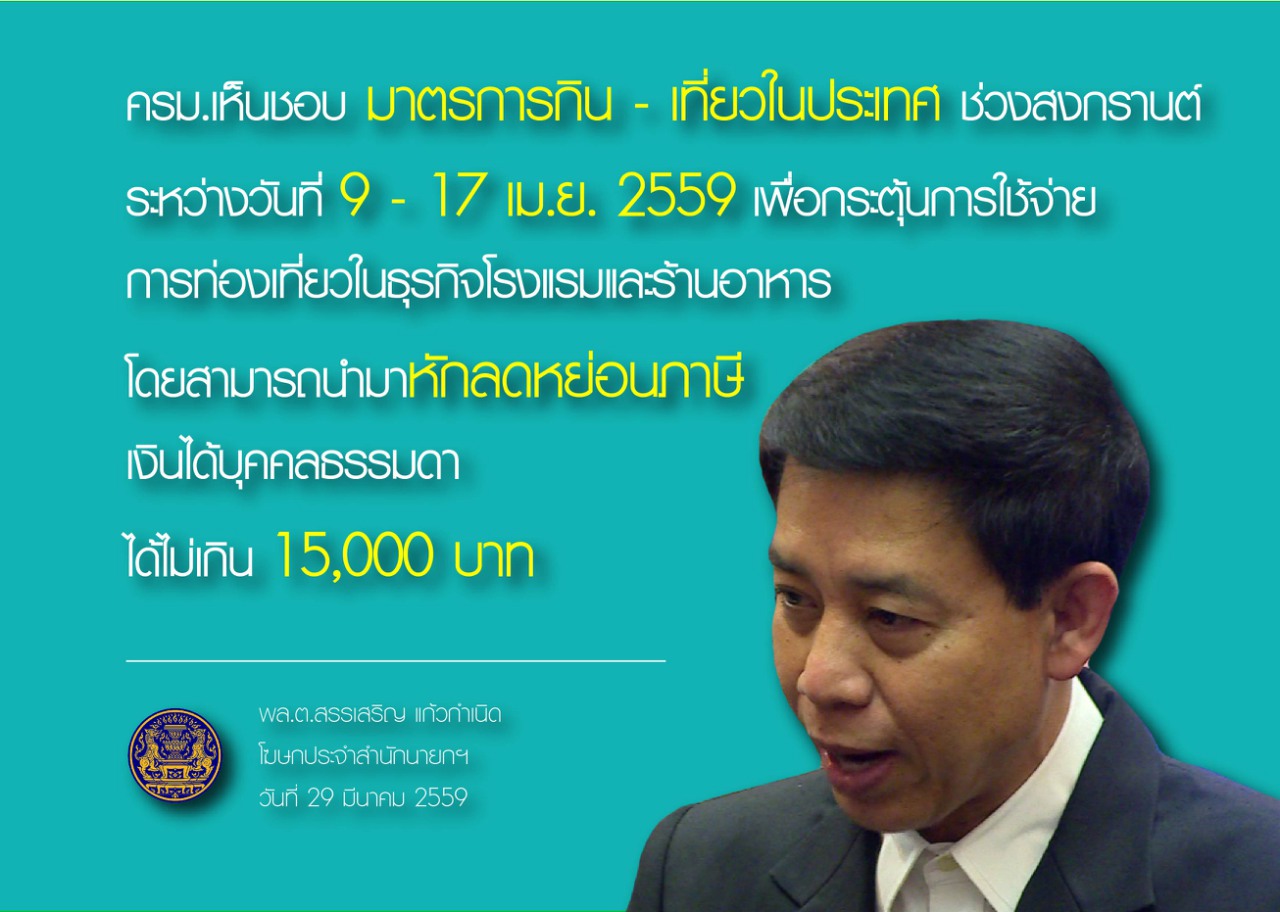 ครม.เห็นชอบ มาตรการกิน - เที่ยวในประเทศ ช่วงสงกรานต์ ระหว่างวันที่ 9 - 17 เม.ย. 2559 เพื่อกระตุ้นการใช้จ่าย การท่องเที่ยวในธุรกิจโรงแรมและร้านอาหาร

โดยสามารถนำมาหักลดหย่อนภาษี เงินได้บุคคลธรรมดา ได้ไม่เกิน 15,000 บาท

พล.ต.สรรเสริญ แก้วกำเนิด
โฆษกประจำสำนักนายกฯ
วันที่ 29 มีนาคม 2559