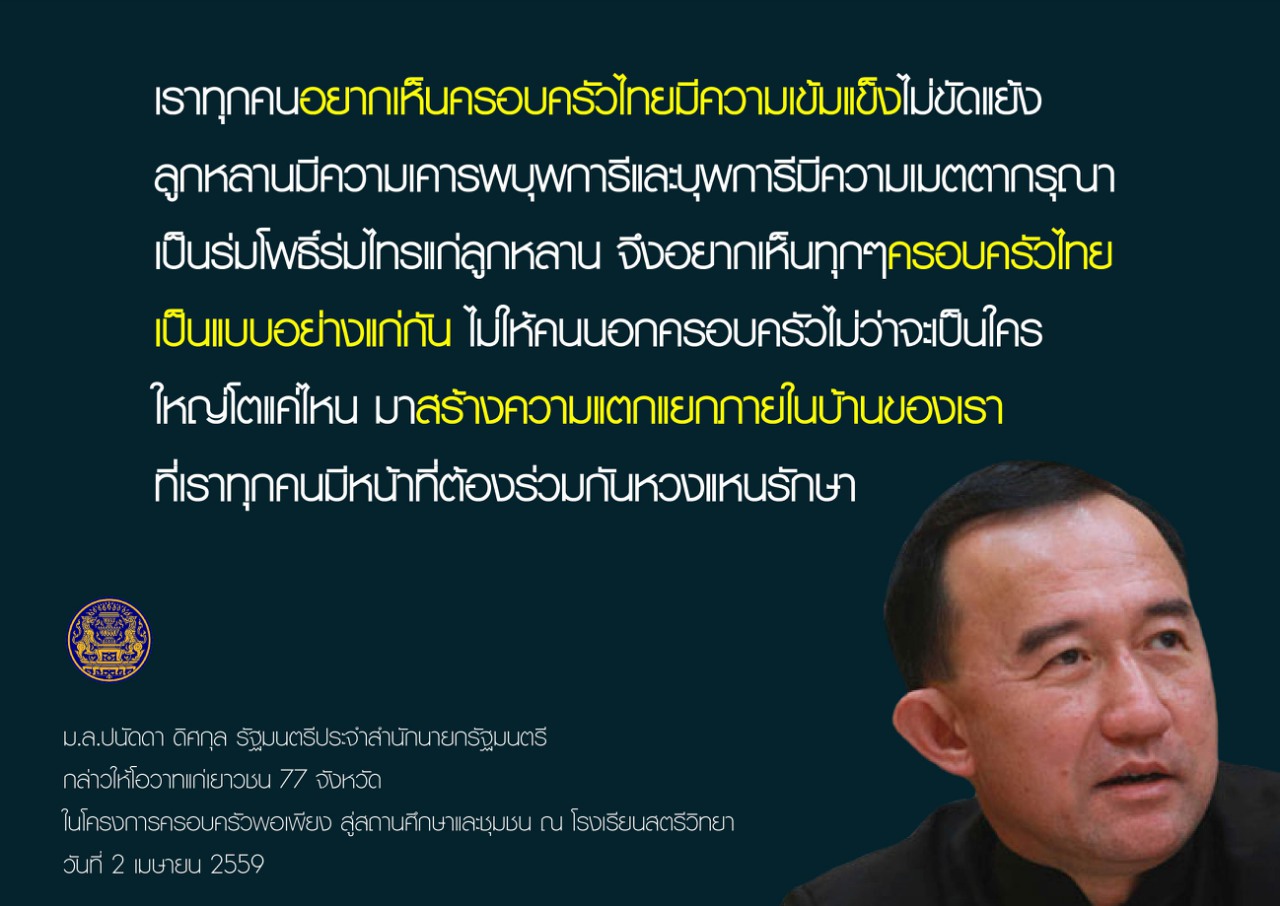 เราทุกคนอยากเห็นครอบครัวไทยมีความเข้มแข็งไม่ขัดแย้ง ลูกหลานมีความเคารพบุพการีและบุพการีมีความเมตตากรุณา เป็นร่มโพธิ์ร่มไทรแก่ลูกหลาน จึงอยากเห็นทุกๆครอบครัวไทย เป็นแบบอย่างแก่กัน ไม่ให้คนนอกครอบครัวไม่ว่าจะเป็นใคร ใหญ่โตแค่ไหน มาสร้างความแตกแยกภายในบ้านของเรา ที่เราทุกคนมีหน้าที่ต้องร่วมกันหวงแหนรักษา

ม.ล.ปนัดดา ดิศกุล รัฐมนตรีประจำสำนักนายกรัฐมนตรี
กล่าวให้โอวาทแก่เยาวชน 77 จังหวัด
ในโครงการครอบครัวพอเพียง สู่สถานศึกษาและชุมชน ณ โรงเรียนสตรีวิทยา
วันที่ 2 เมษายน 2559