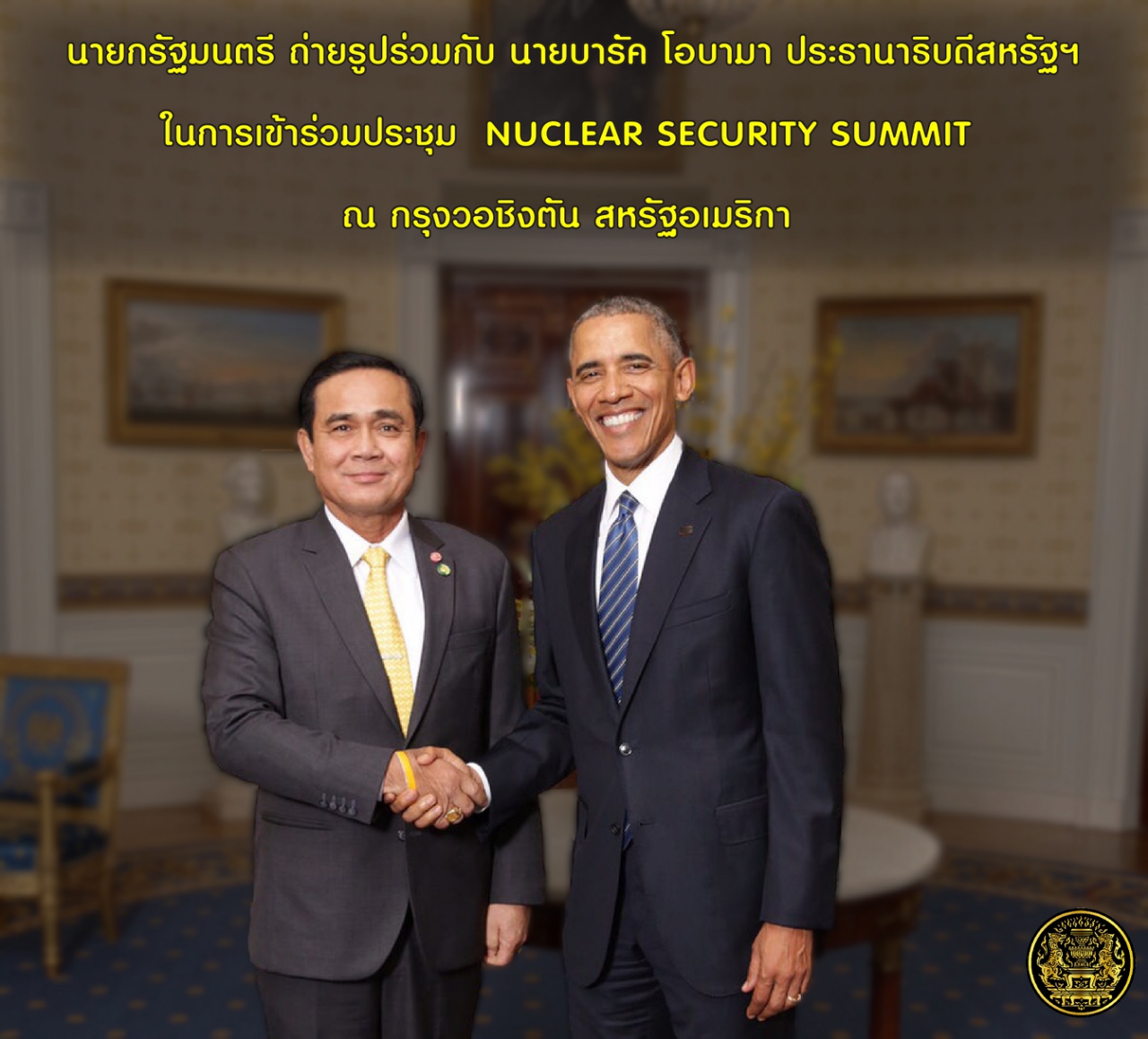 นายกรัฐมนตรี ถ่ายรูปร่วมกับ นายบารัค โอบามา ประธานาธิบดีสหรัฐฯ

ในการเข้าร่วมประชุม NUCLEAR SECURITY SUMMIT

ณ กรุงวอชิงตัน สหรัฐอเมริกา