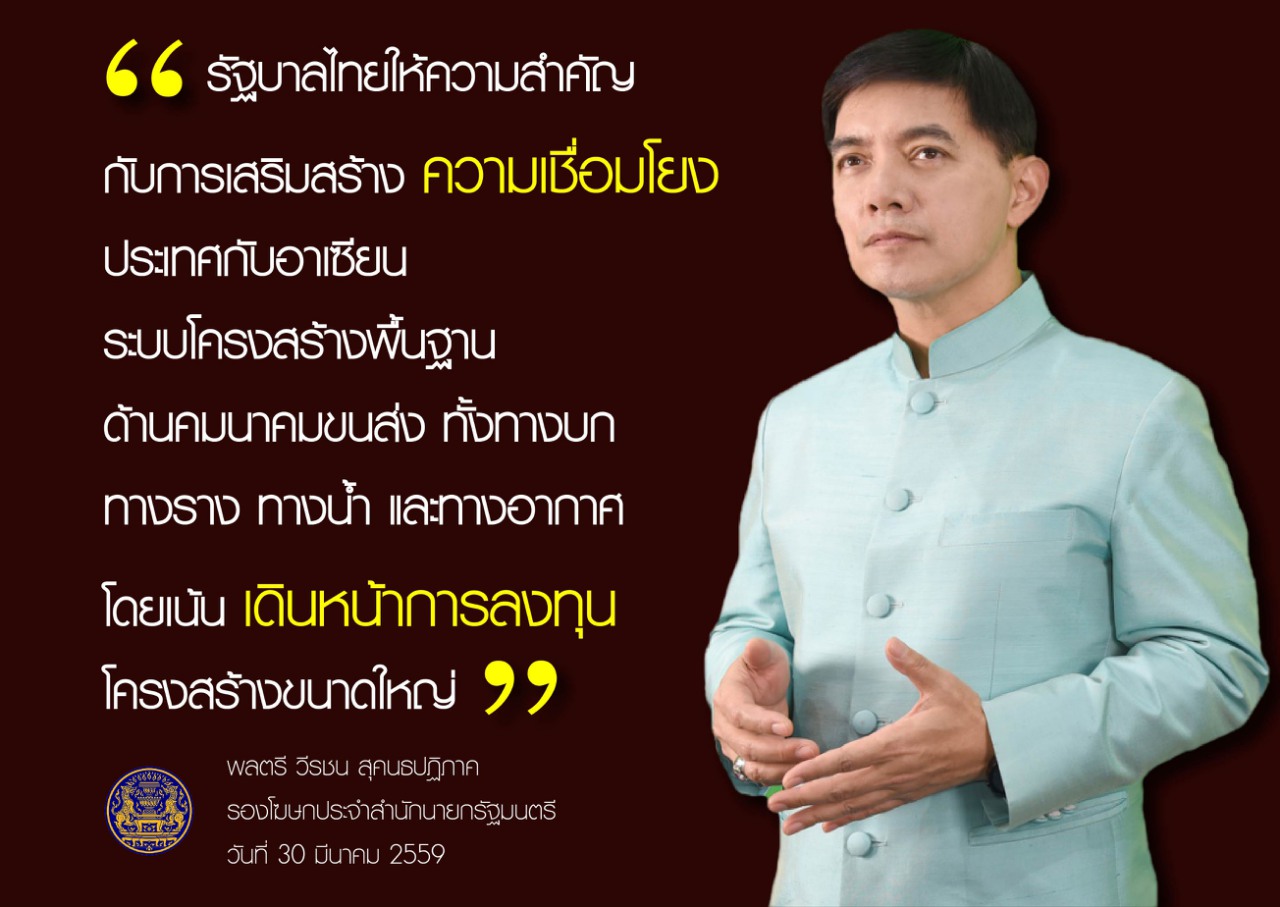 “ รัฐบาลไทยให้ความสำคัญ
กับการเสริมสร้าง ความเชื่อมโยง
ประเทศกับอาเซียน
ระบบโครงสร้างพื้นฐาน
ด้านคมนาคมขนส่ง ทั้งทางบก
ทางราง ทางน้ำ และทางอากาศ
โดยเน้น เดินหน้าการลงทุน
โครงสร้างขนาดใหญ่ ”

พลตรี วีรชน สุคนธปฏิภาค
รองโฆษกประจำสำนักนายกรัฐมนตรี
วันที่ 30 มีนาคม 2559