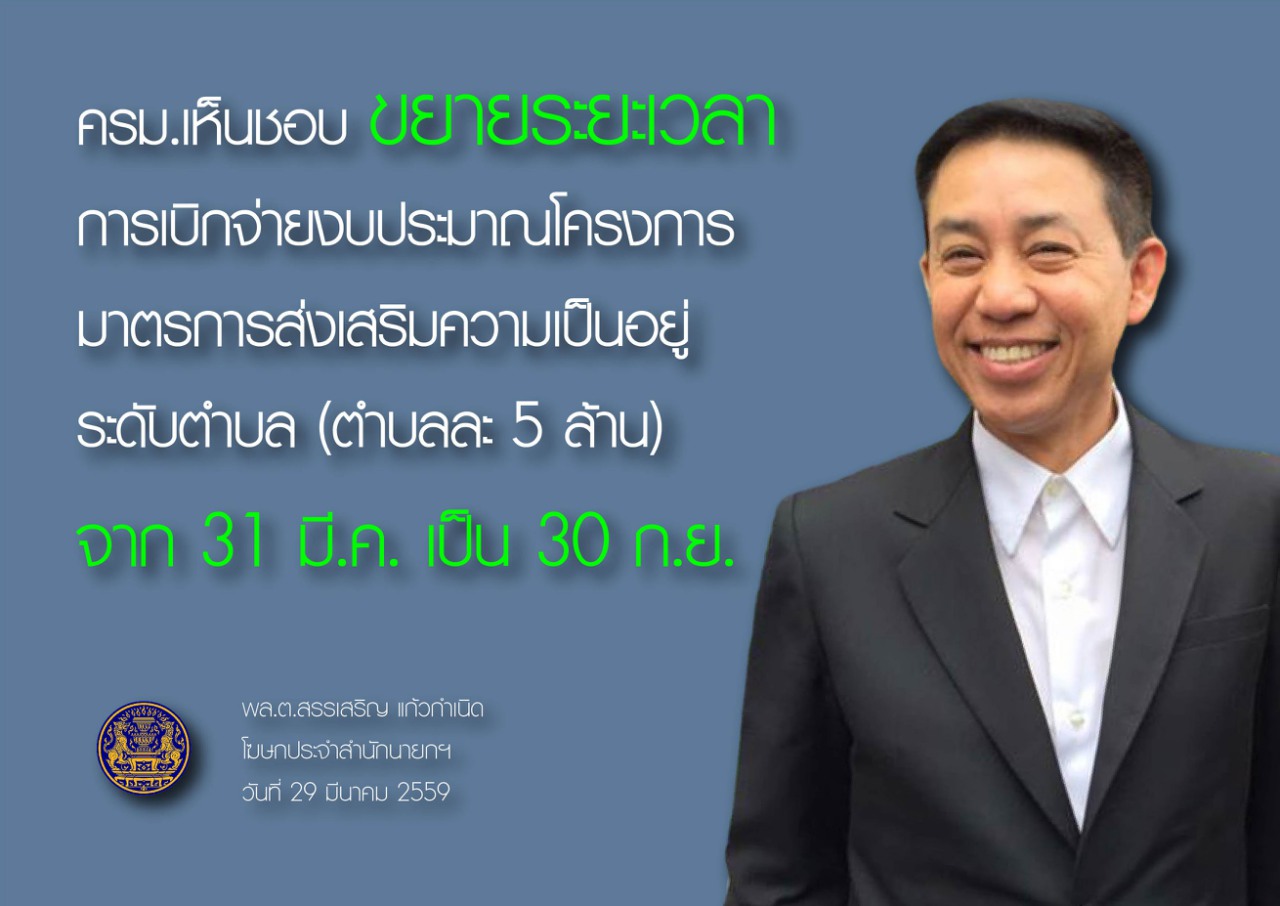 ครม.เห็นชอบ ขยายระยะเวลา
การเบิกจ่ายงบประมาณโครงการ
มาตรการส่งเสริมความเป็นอยู่
ระดับตำบล (ตำบลละ 5 ล้าน)
จาก 31 มี.ค. เป็น 30 ก.ย.

พล.ต.สรรเสริญ แก้วกำเนิด
โฆษกประจำสำนักนายกฯ
วันที่ 29 มีนาคม 2559