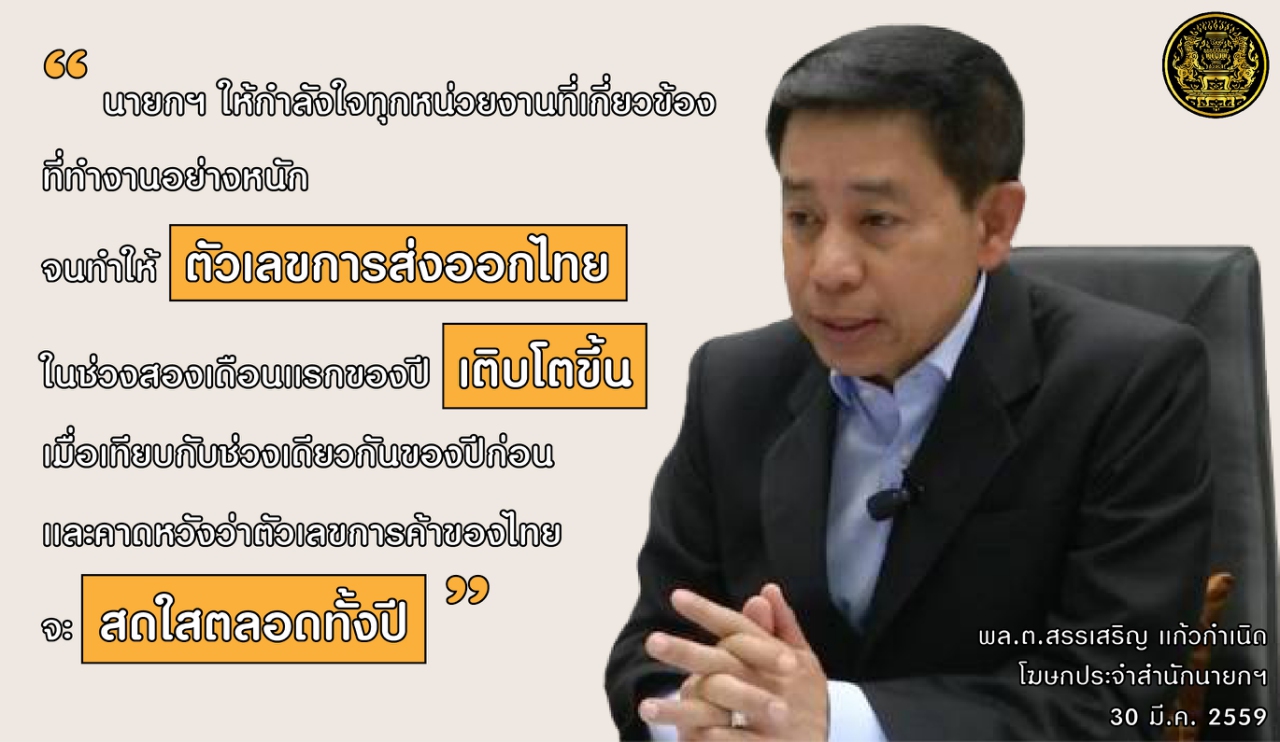 “ นายกฯ ให้กำลังใจทุกหน่วยงานที่เกี่ยวข้อง ที่ทำงานอย่างหนัก

จนทำให้ ตัวเลขการส่งออกไทย

ในช่วงสองเดือนแรกของปี เติบโตขึ้น

เมื่อเทียบกับช่วงเดียวกันของปีก่อน

และคาดหวังว่าตัวเลขการค้าของไทย

จะ สดใสตลอดทั้งปี ”

พล.ต.สรรเสริญ แก้วกำเนิด
โฆษกประจำสำนักนายกฯ
30 มี.ค. 2559