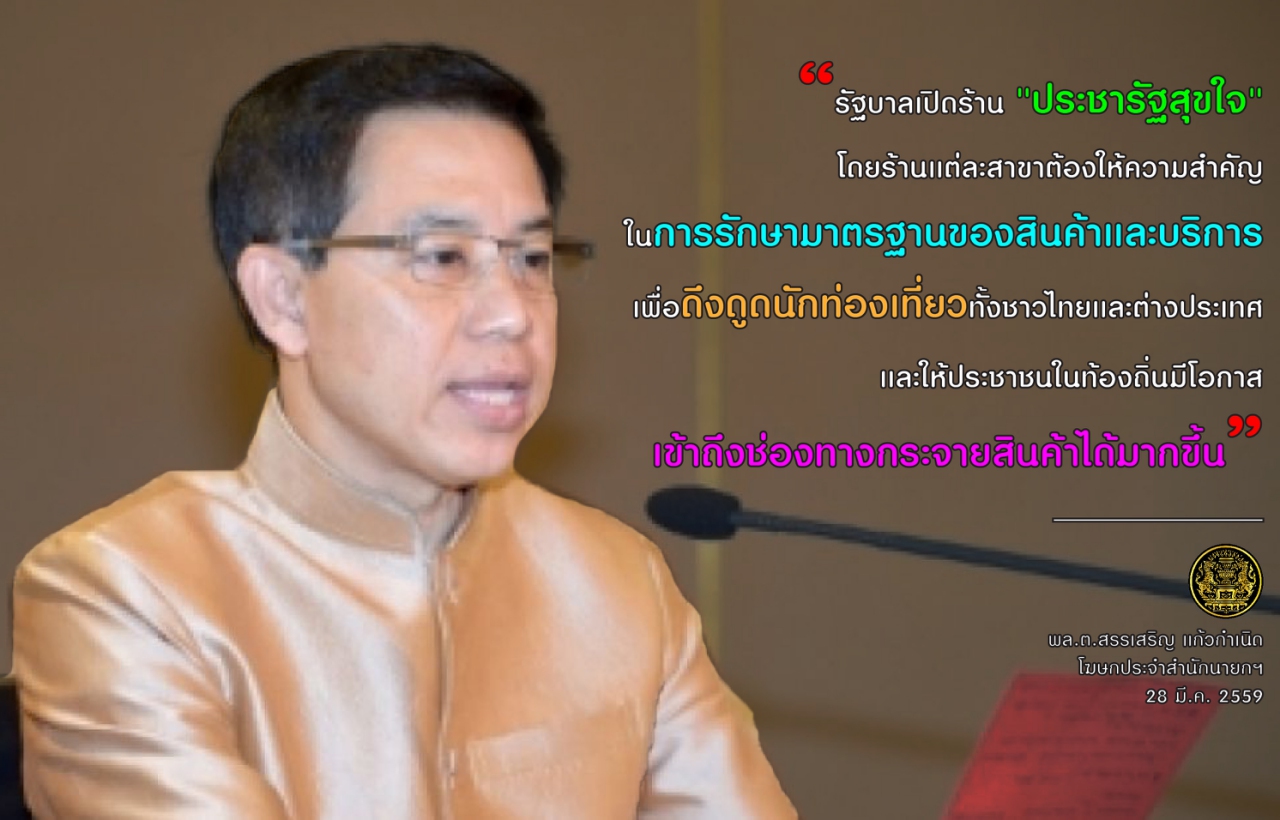 “ รัฐบาลเปิดร้าน "ประชารัฐสุขใจ" โดยร้านแต่ละสาขาต้องให้ความสำคัญ ในการรักษามาตรฐานของสินค้าและบริการ เพื่อดึงดูดนักท่องเที่ยวทั้งชาวไทยและต่างประเทศ และให้ประชาชนในท้องถิ่นมีโอกาส เข้าถึงช่องทางกระจายสินค้าได้มากขึ้น ”

พล.ต.สรรเสริญ แก้วกำเนิด
โฆษกประจำสำนักนายกฯ
28 มี.ค. 2559