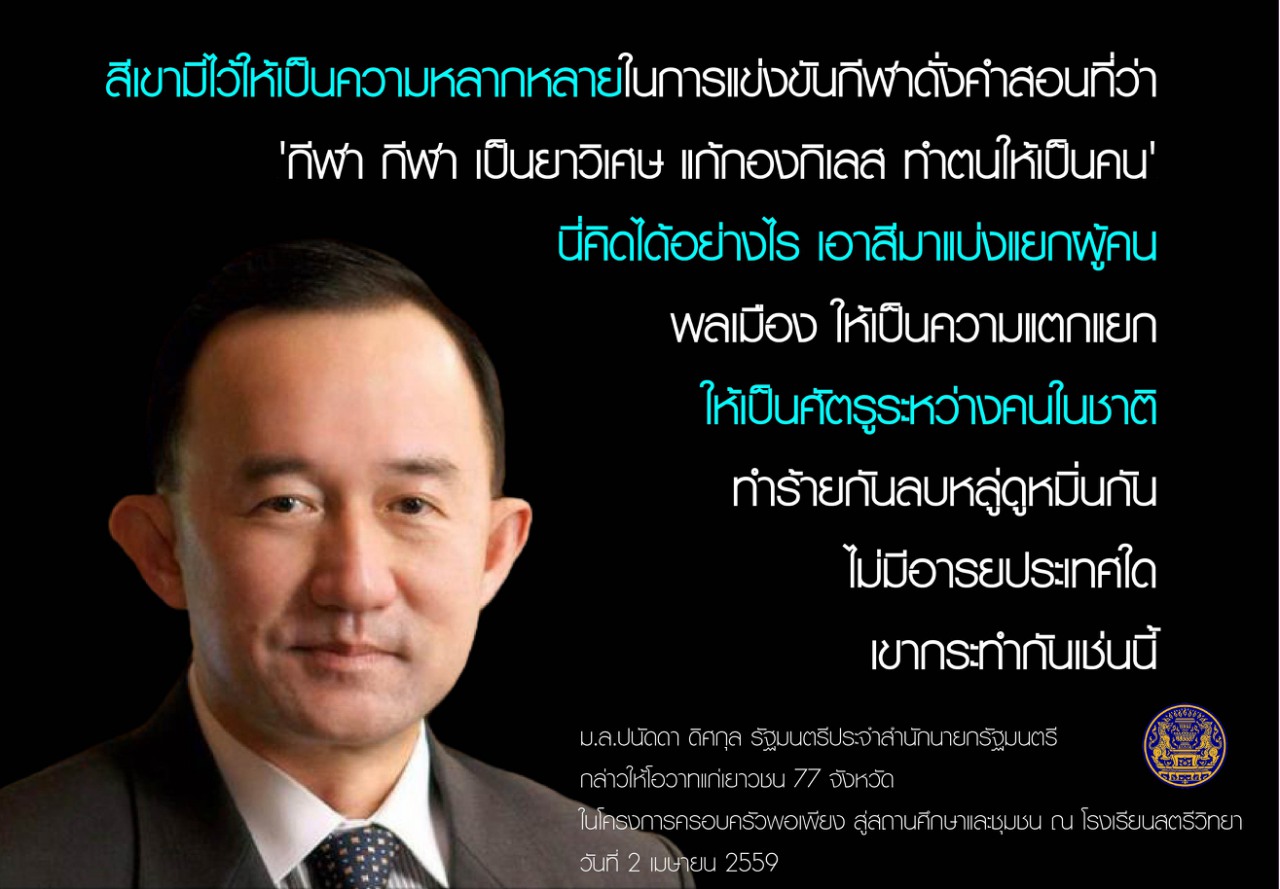 สีเขามีไว้ให้เป็นความหลากหลายในการแข่งขันกีฬาดั่งคำสอนที่ว่า

'กีฬา กีฬา เป็นยาวิเศษ แก้กองกิเลส ทำตนให้เป็นคน'

นี่คิดได้อย่างไร เอาสีมาแบ่งแยกผู้คน

พลเมือง ให้เป็นความแตกแยก

ให้เป็นศัตรูระหว่างคนในชาติ

ทำร้ายกันลบหลู่ดูหมิ่นกัน

ไม่มีอารยประเทศใด

เขากระทำกันเช่นนี้

ม.ล.ปนัดดา ดิศกุล รัฐมนตรีประจำสำนักนายกรัฐมนตรี
กล่าวให้โอวาทแก่เยาวชน 77 จังหวัด
ในโครงการครอบครัวพอเพียง สู่สถานศึกษาและชุมชน ณ โรงเรียนสตรีวิทยา
วันที่ 2 เมษายน 2559