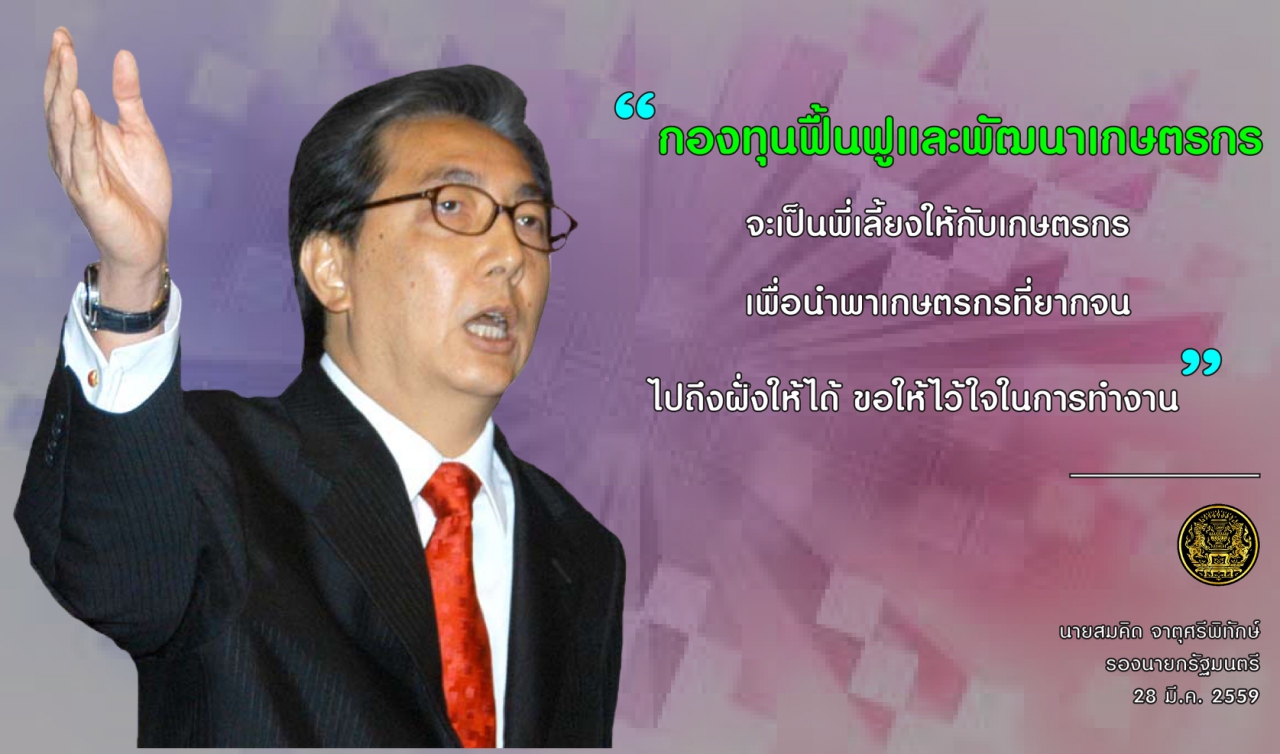 “กองทุนฟื้นฟูและพัฒนาเกษตรกร
จะเป็นพี่เลี้ยงให้กับเกษตรกร
เพื่อนำพาเกษตรกรที่ยากจน
ไปถึงฝั่งให้ได้ ขอให้ไว้ใจในการทำงาน”

นายสมคิด จาตุศรีพิทักษ์
รองนายกรัฐมนตรี
28 มี.ค. 2559