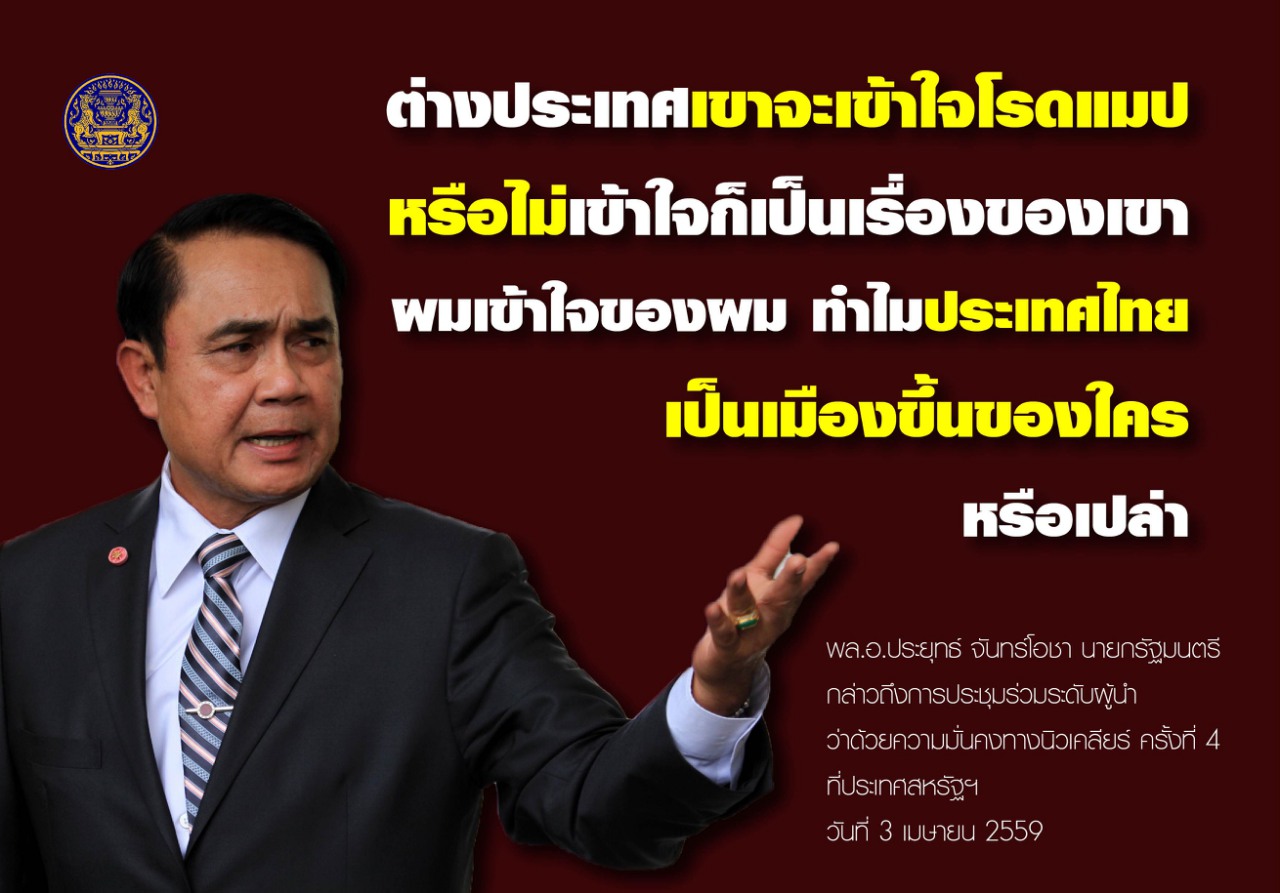 ต่างประเทศเขาจะเข้าใจโรดแมป
หรือไม่เข้าใจก็เป็นเรื่องของเขา
ผมเข้าใจของผม ทำไมประเทศไทย
เป็นเมืองขึ้นของใคร
หรือเปล่า

พล.อ.ประยุทธ์ จันทร์โอชา นายกรัฐมนตรี
กล่าวถึงการประชุมร่วมระดับผู้นำ
ว่าด้วยความมั่นคงทางนิวเคลียร์ ครั้งที่ 4
ที่ประเทศสหรัฐฯ
วันที่ 3 เมษายน 2559