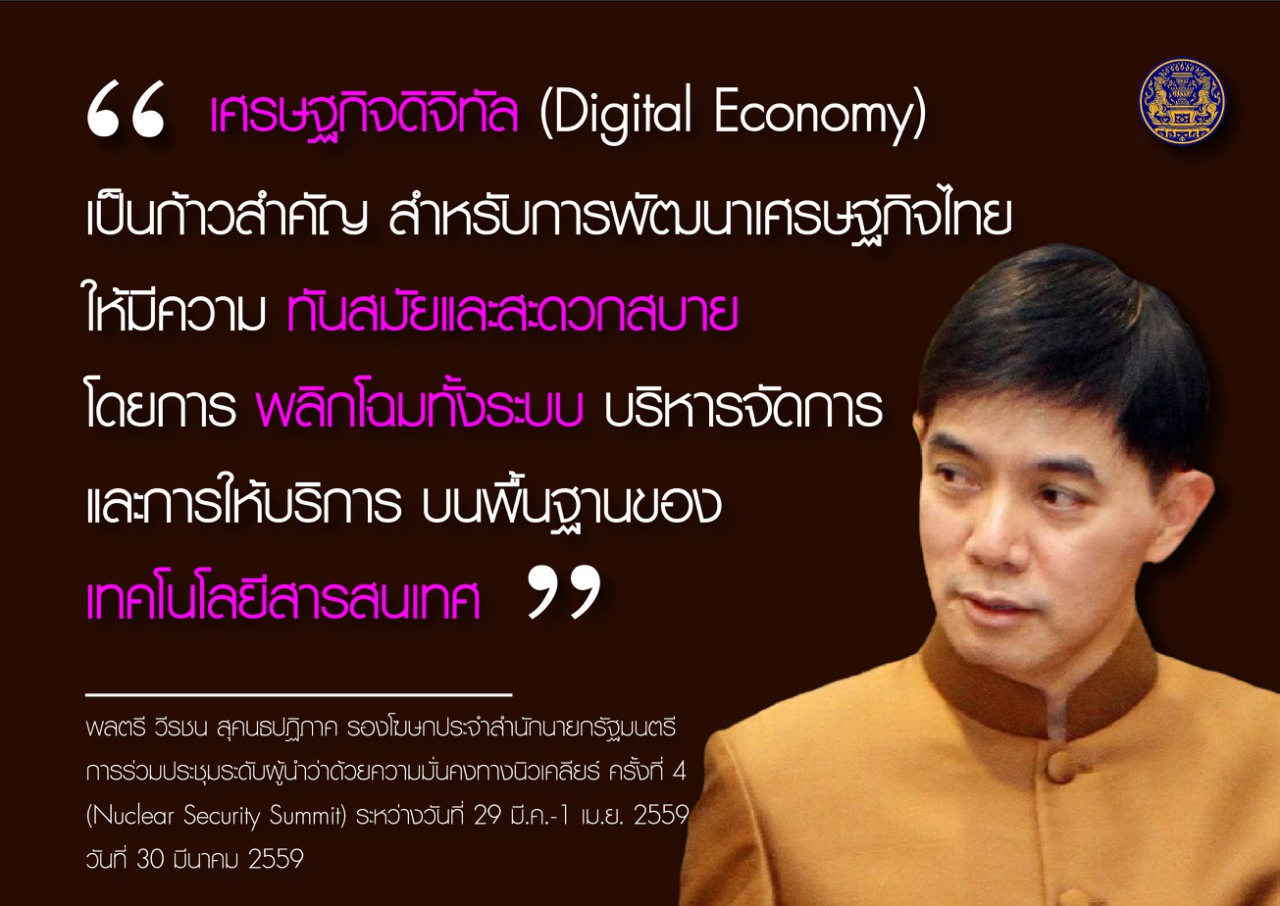 “ เศรษฐกิจดิจิทัล (Digital Economy) เป็นก้าวสำคัญ สำหรับการพัฒนาเศรษฐกิจไทย ให้มีความ ทันสมัยและสะดวกสบาย โดยการ พลิกโฉมทั้งระบบ บริหารจัดการ และการให้บริการ บนพื้นฐานของ เทคโนโลยีสารสนเทศ ”

พลตรี วีรชน สุคนธปฏิภาค รองโฆษกประจำสำนักนายกรัฐมนตรี
การร่วมประชุมระดับผู้นำว่าด้วยความมั่นคงทางนิวเคลียร์ ครั้งที่ 4 (Nuclear Security Summit) ระหว่างวันที่ 29 มี.ค.-1 เม.ย. 2559
วันที่ 30 มีนาคม 2559