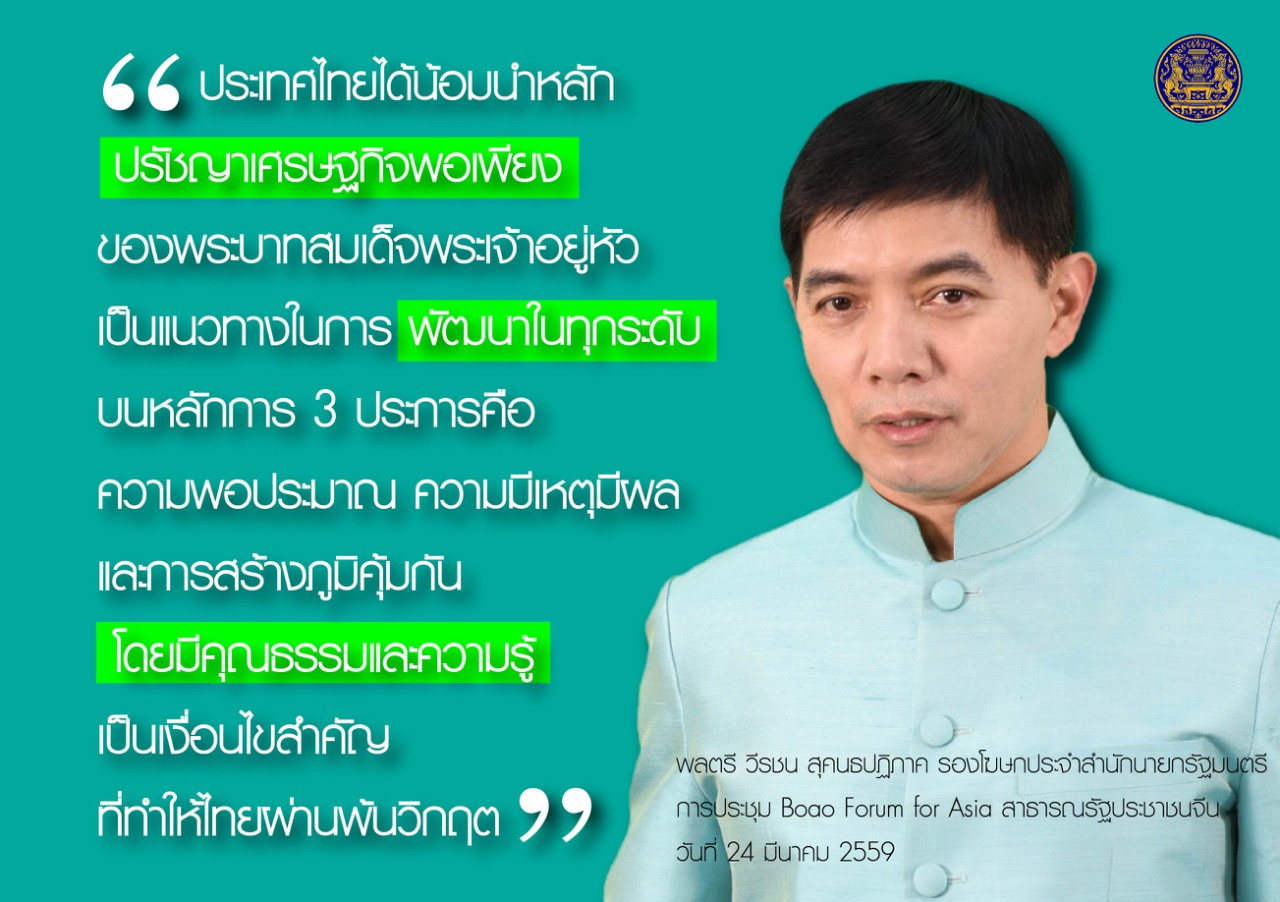 “ ประเทศไทยได้น้อมนำหลัก ปรัชญาเศรษฐกิจพอเพียง ของพระบาทสมเด็จพระเจ้าอยู่หัว เป็นแนวทางในการ พัฒนาในทุกระดับ บนหลักการ 3 ประการคือ ความพอประมาณ ความมีเหตุมีผล และการสร้างภูมิคุ้มกัน โดยมีคุณธรรมและความรู้ เป็นเงื่อนไขสำคัญ ที่ทำให้ไทยผ่านพ้นวิกฤต ”

พลตรี วีรชน สุคนธปฏิภาค รองโฆษกประจำสำนักนายกรัฐมนตรี
การประชุม Boao Forum for Asia สาธารณรัฐประชาชนจีน
วันที่ 24 มีนาคม 2559