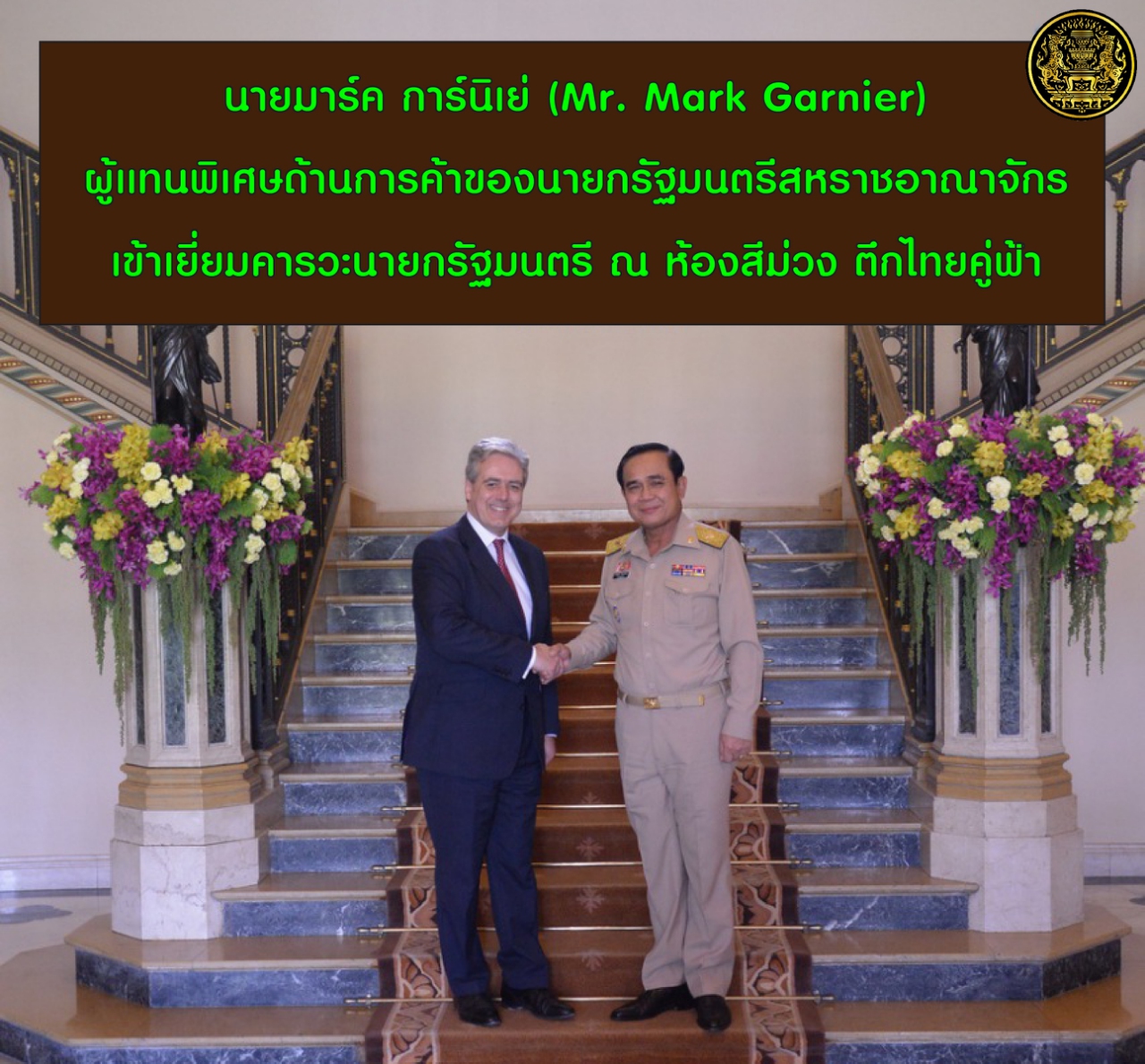 นายมาร์ค การ์นิเย่ (Mr. Mark Garnier)
ผู้แทนพิเศษด้านการค้าของนายกรัฐมนตรีสหราชอาณาจักร
เข้าเยี่ยมคารวะนายกรัฐมนตรี ณ ห้องสีม่วง ตึกไทยคู่ฟ้า