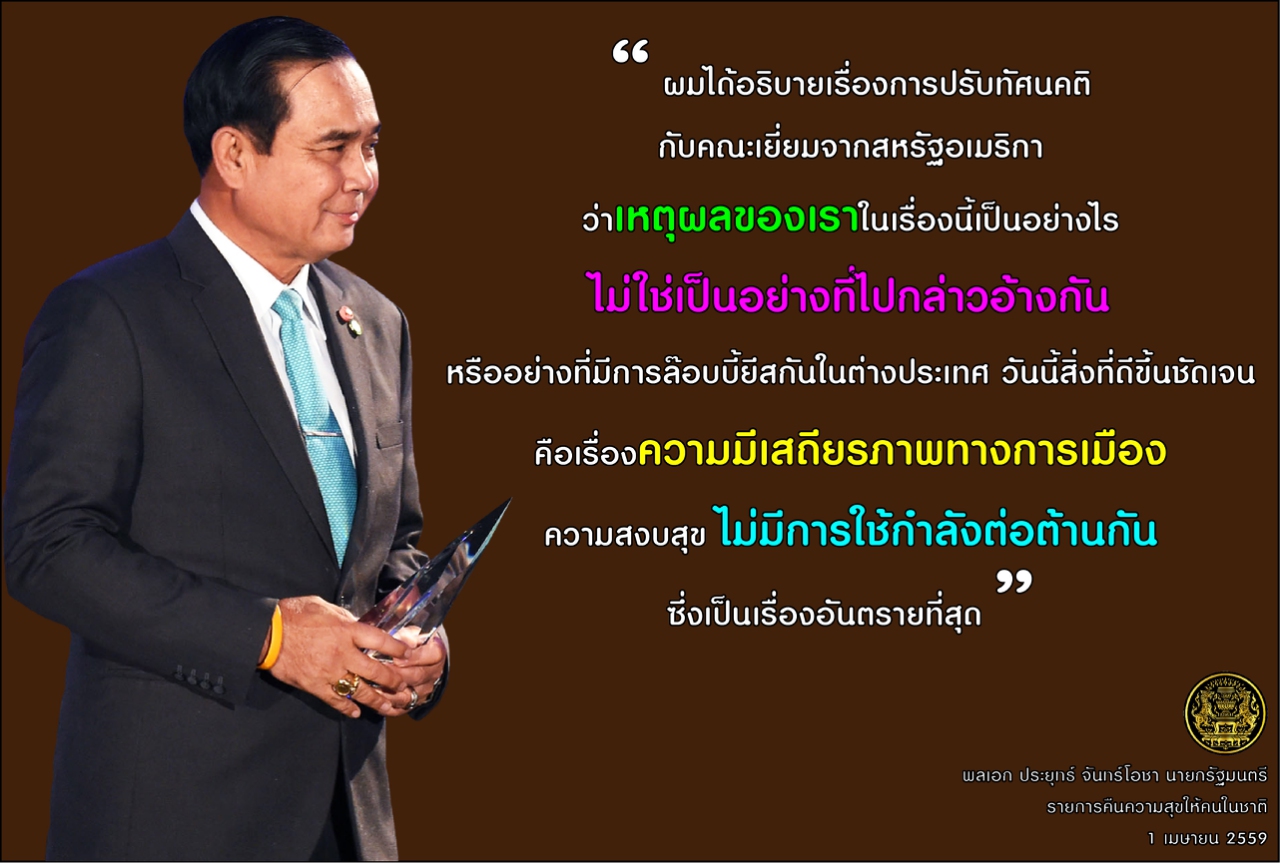 “ ผมได้อธิบายเรื่องการปรับทัศนคติ

กับคณะเยี่ยมจากสหรัฐอเมริกา

ว่าเหตุผลของเราในเรื่องนี้เป็นอย่างไร

ไม่ใช่เป็นอย่างที่ไปกล่าวอ้างกัน

หรืออย่างที่มีการล๊อบบี้ยีสกันในต่างประเทศ วันนี้สิ่งที่ดีขึ้นชัดเจน

คือเรื่องความมีเสถียรภาพทางการเมือง

ความสงบสุข ไม่มีการใช้กำลังต่อต้านกัน

ซึ่งเป็นเรื่องอันตรายที่สุด ”

พลเอก ประยุทธ์ จันทร์โอชา นายกรัฐมนตรี
รายการคืนความสุขให้คนในชาติ
1 เมษายน 2559