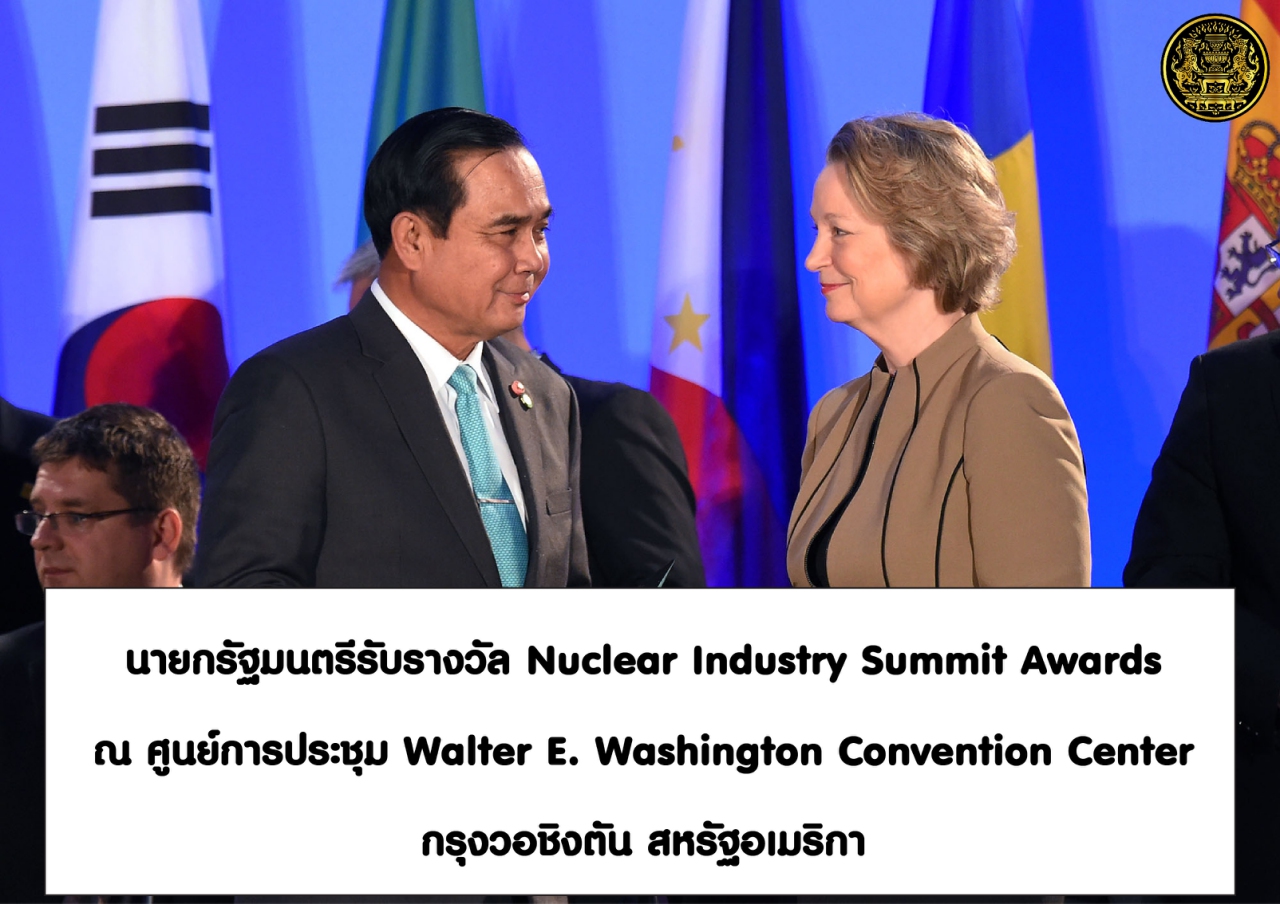 นายกรัฐมนตรีรับรางวัล Nuclear Industry Summit Awards
ณ ศูนย์การประชุม Walter E. Washington Convention Center
กรุงวอชิงตัน สหรัฐอเมริกา